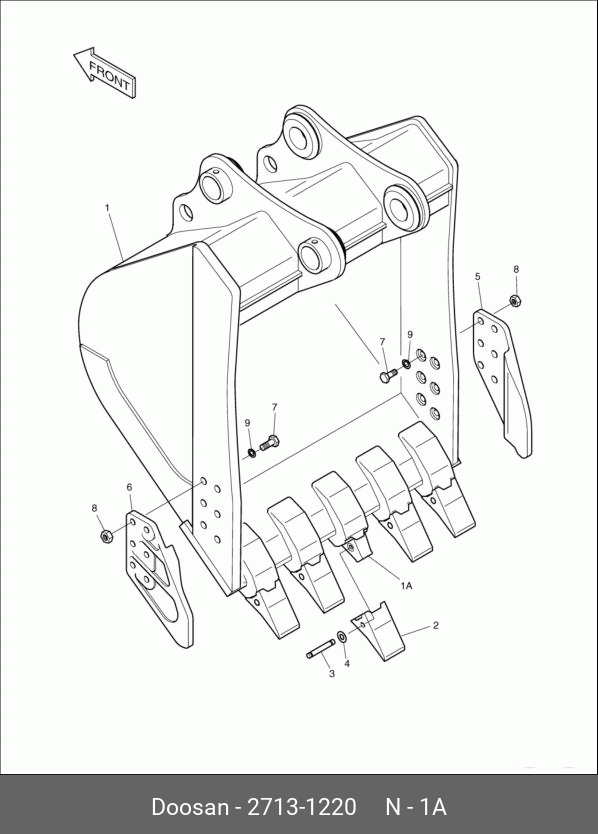 FRONT

1

5

8

7

9

9

7

6

8

1A

2

3

4

Doosan - 2713-1220 N - 1A