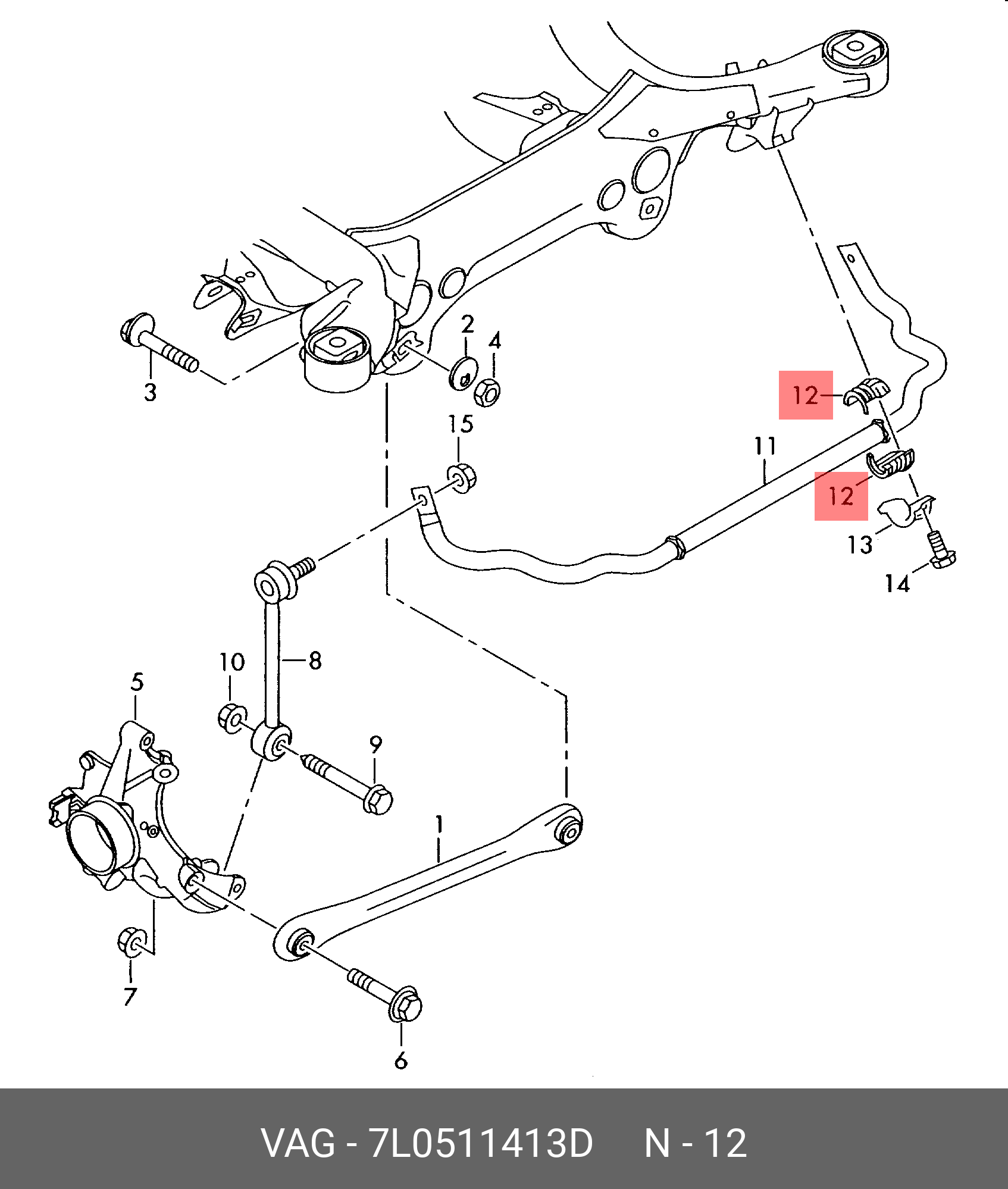 2
4
3
15
12
11
12
13
14
10
8
5
9
1
7
6

VAG - 7L0511413D N - 12