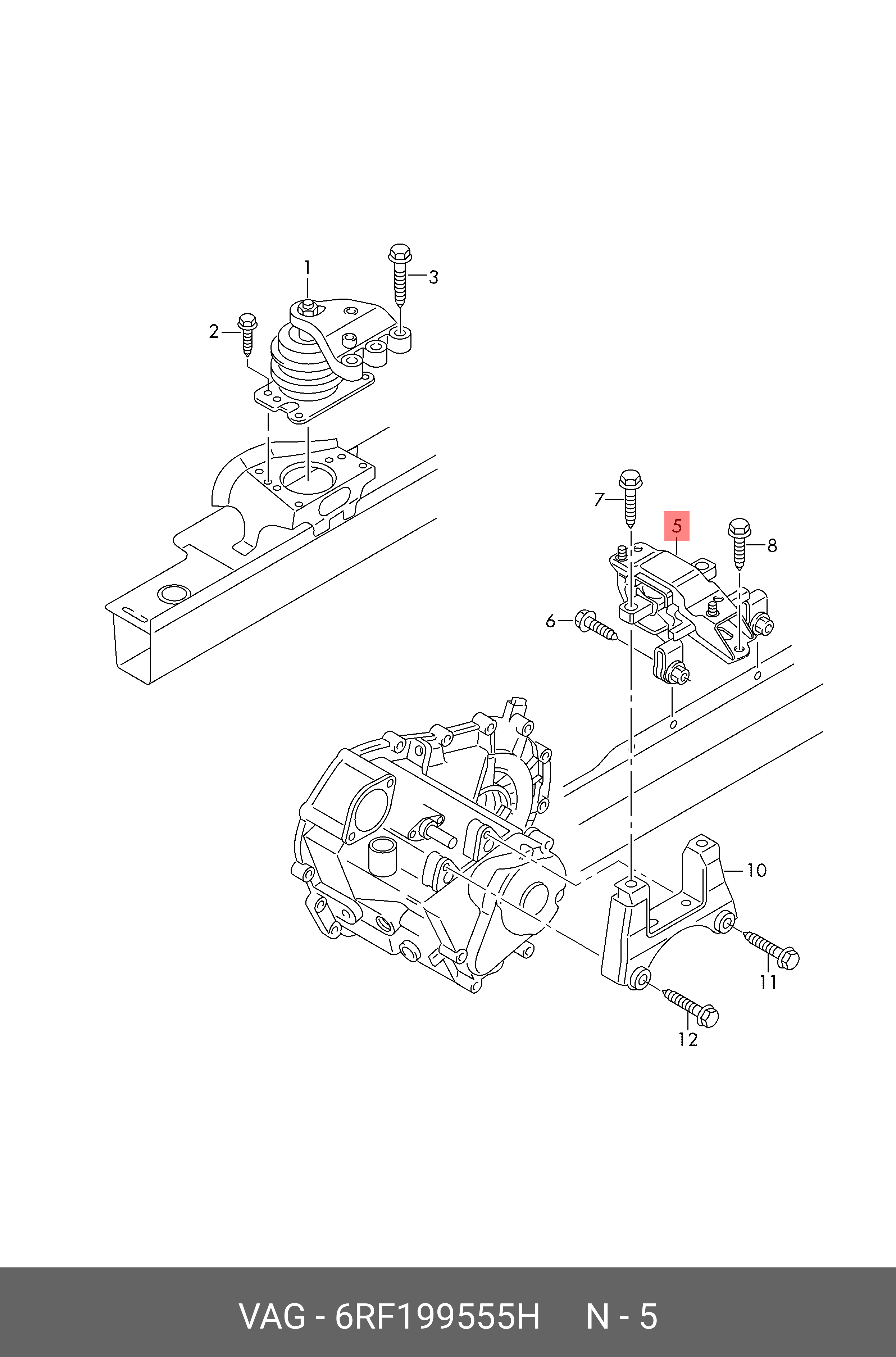 1
3
2
7
5
8
6
10
11
12

VAG - 6RF199555H N - 5