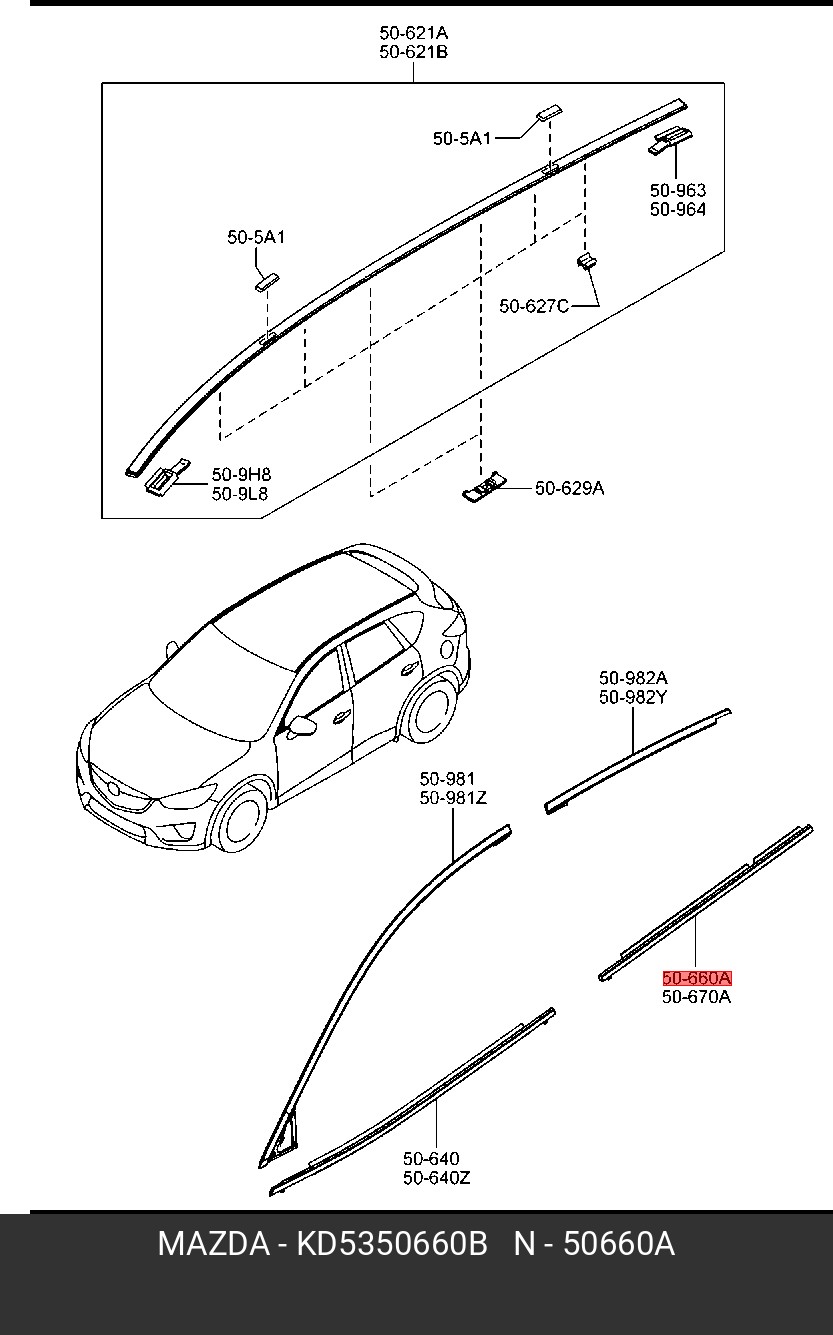 50-621A
50-621B

50-5A1

50-963
50-964

50-5A1

50-627C

50-9H8
50-9L8

50-629A

50-982A
50-982Y

50-981
50-981Z

50-660A
50-670A

50-640
50-640Z

MAZDA - KD5350660B N - 50660A