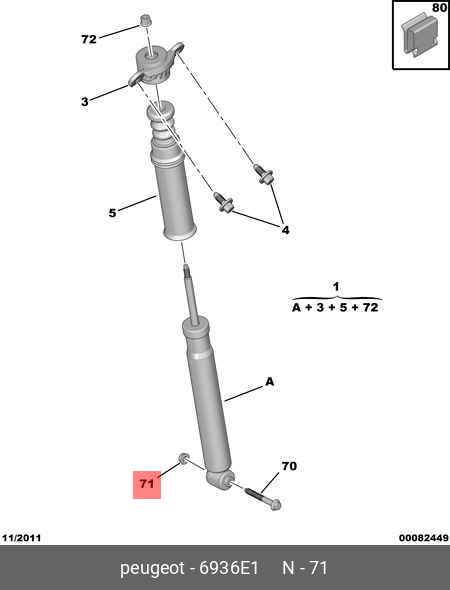 80

72

3

5

4

1
A + 3 + 5 + 72

A

70

71

11/2011

00082449

peugeot - 6936E1 N - 71