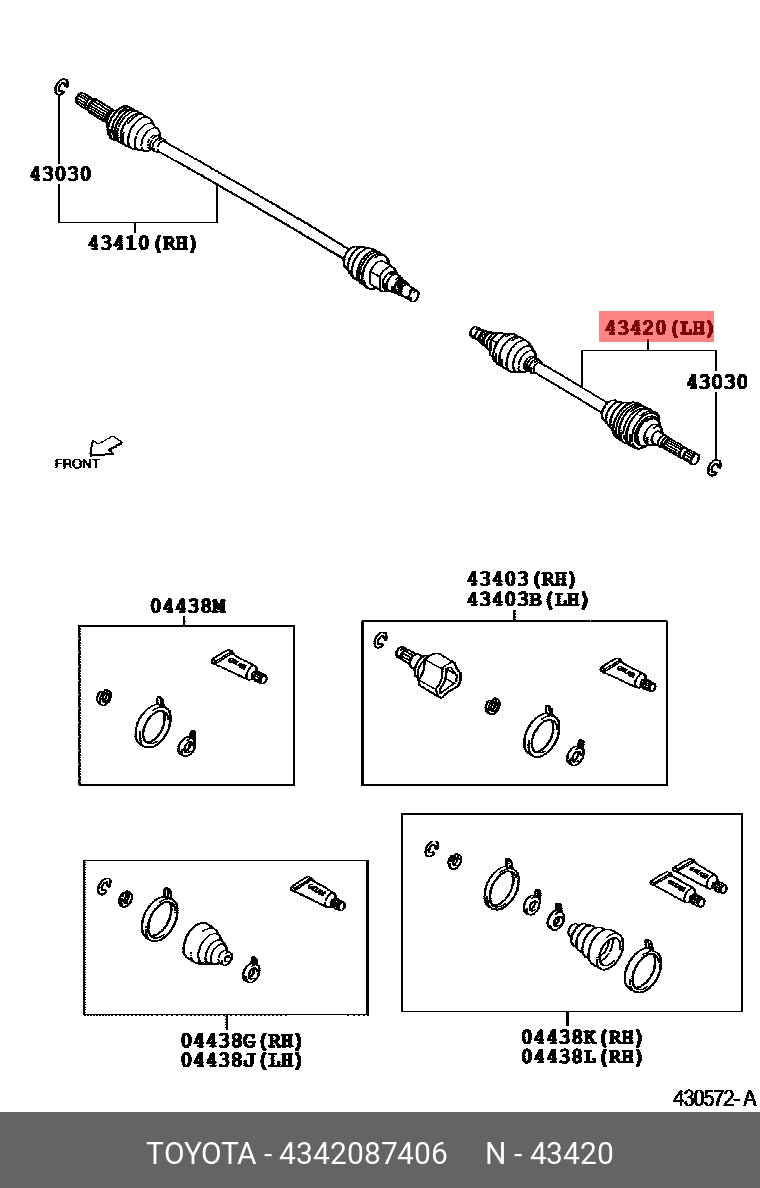 43030
43410 (RH)
43420 (LH)
43030
FRONT
04438M
43403 (RH)
43403B (LH)
04438G (RH)
04438J (LH)
04438K (RH)
04438L (RH)
430572-A
TOYOTA - 4342087406 N - 43420