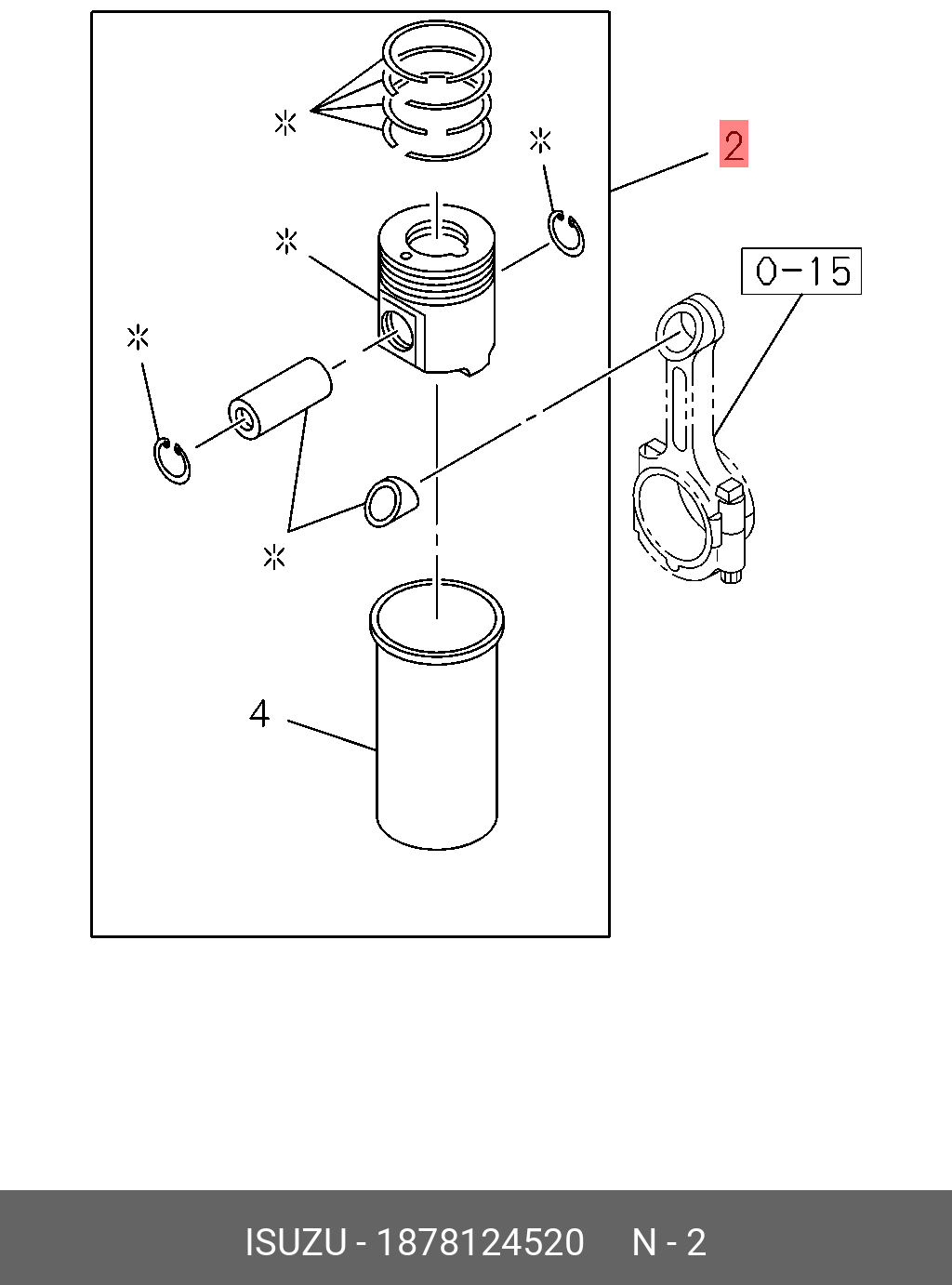 ※
※
2
※
0-15
※
※
4

ISUZU - 1878124520 N - 2