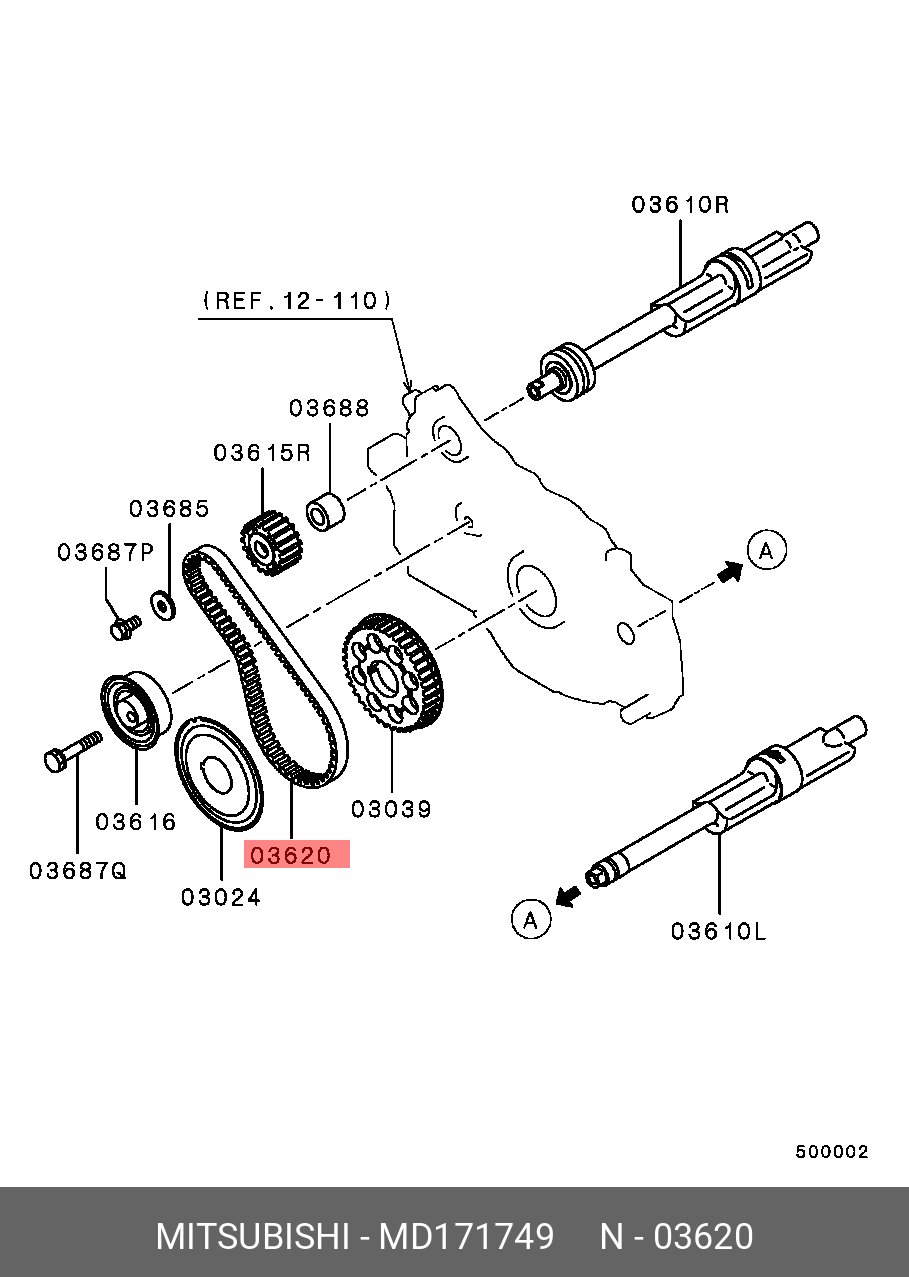 03610R
(REF.12-110)
03688
03615R
03685
03687P
A
03616
03687Q
03024
03620
03039
A
03610L
500002
MITSUBISHI - MD171749 N - 03620