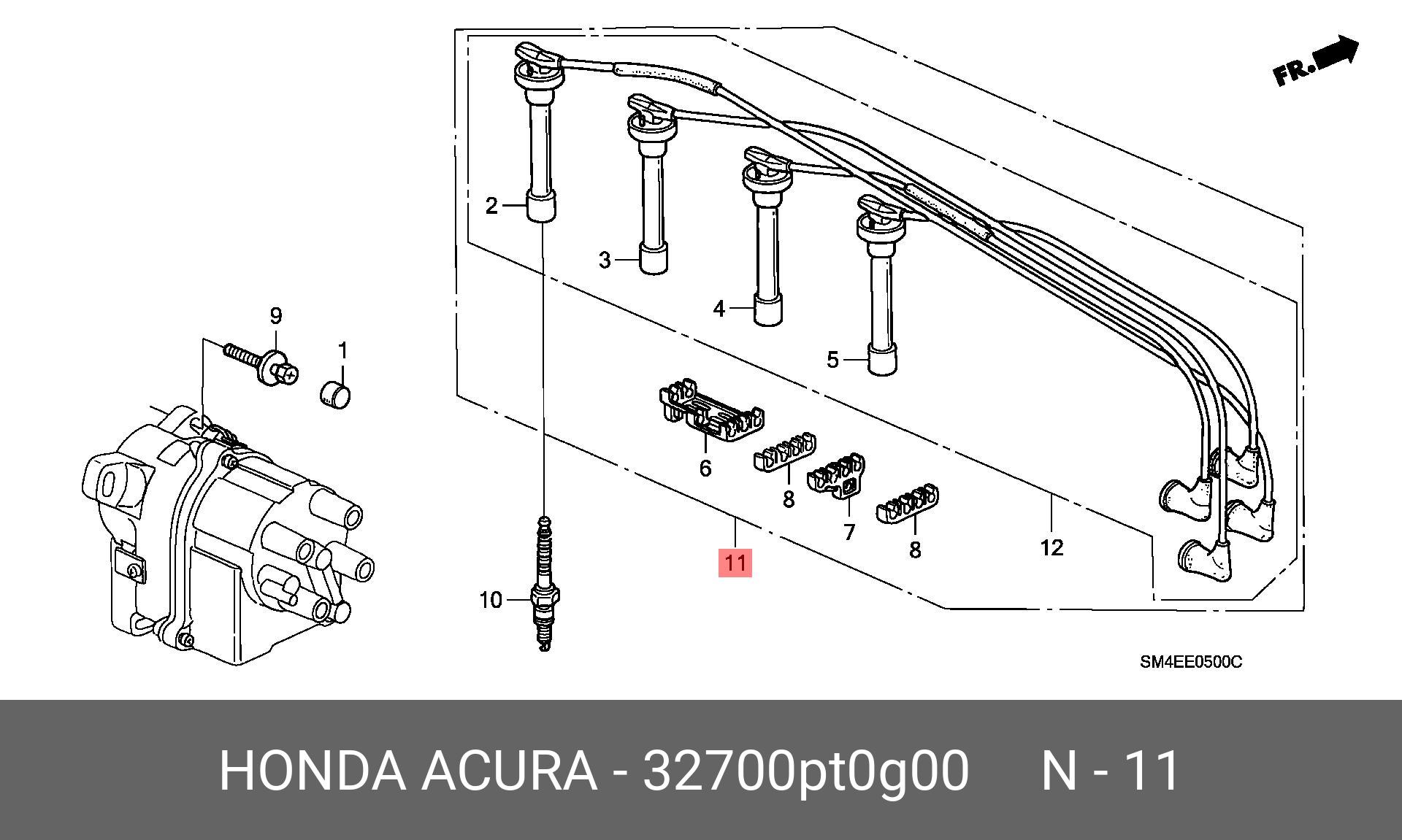 FR.

2
3
4
5
9
1
6
8
7
8
12
11
10

SM4EE0500C

HONDA ACURA - 32700pt0g00 N - 11