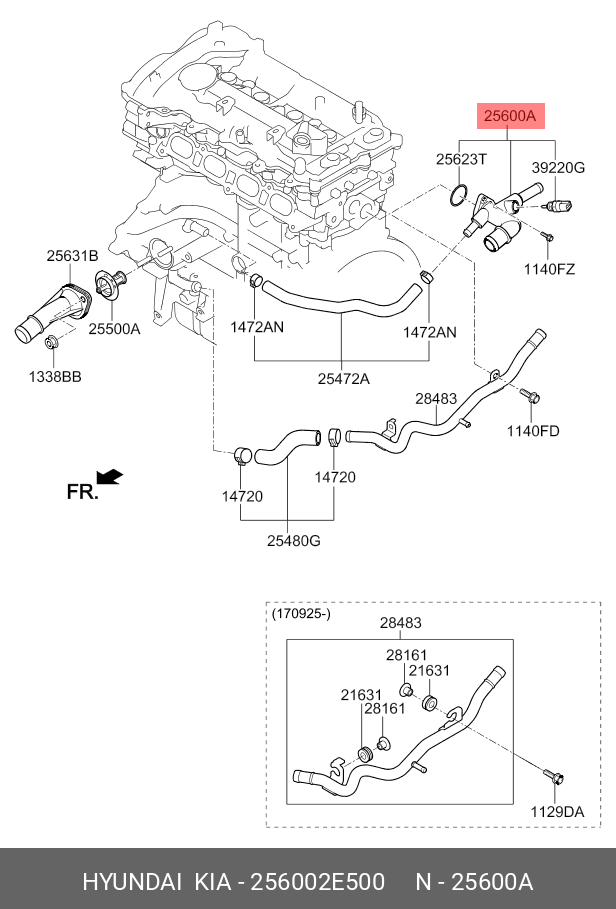 25600A
25623T
39220G
1140FZ
25631B
25500A
1338BB
1472AN
1472AN
25472A
28483
1140FD
FR.
14720
14720
25480G
(170925-)
28483
28161
21631
21631
28161
1129DA
HYUNDAI KIA - 256002E500 N - 25600A