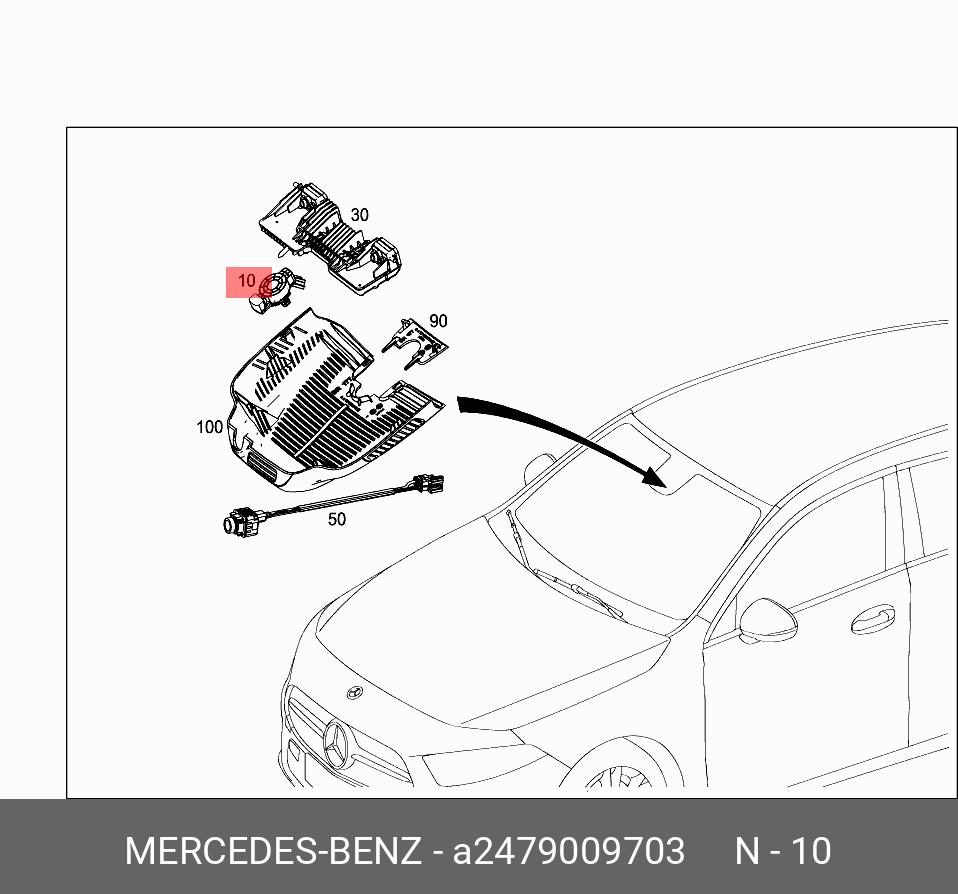 30
10
90
100
50

MERCEDES-BENZ - a2479009703 N - 10