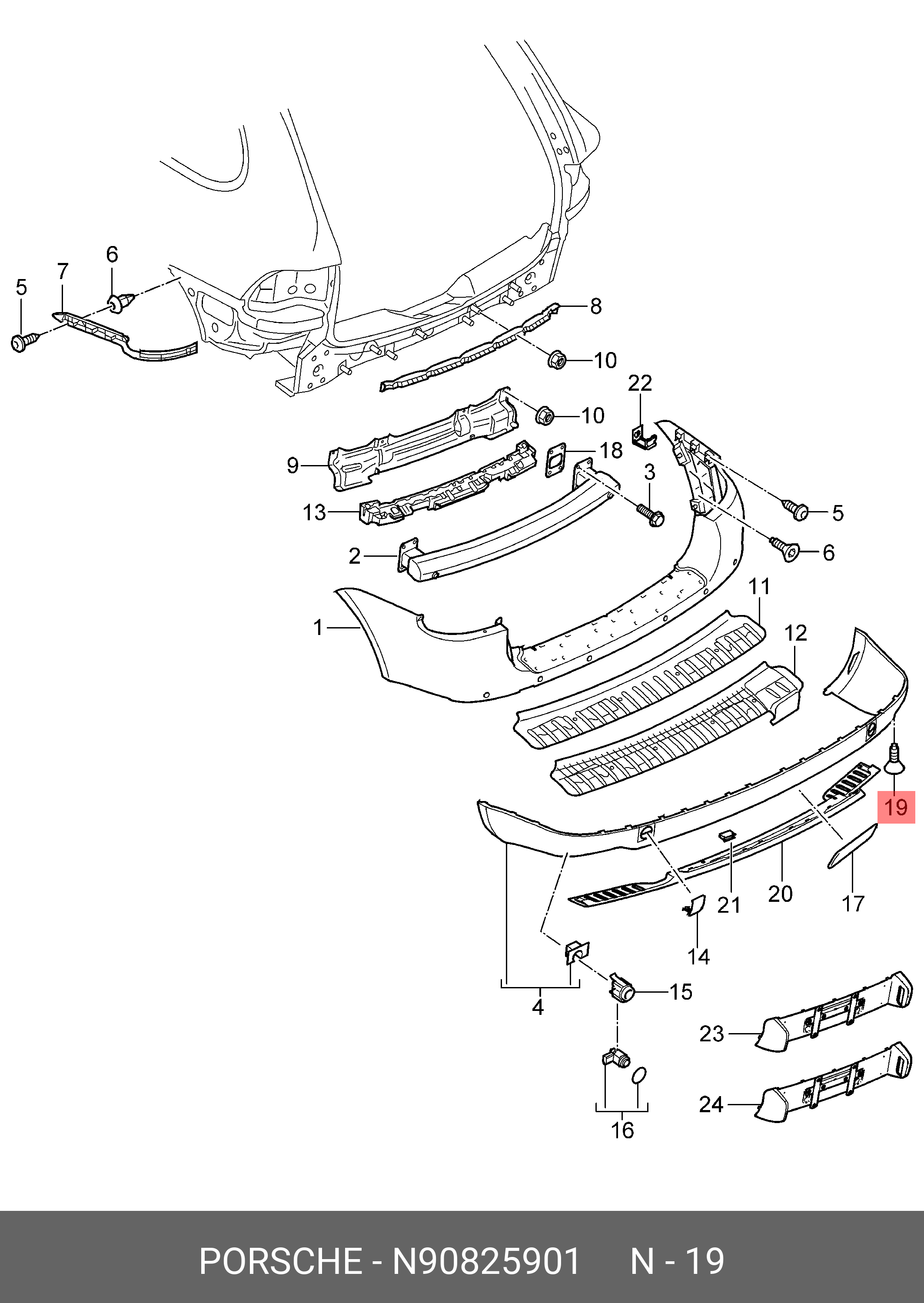 6
7
5
8
10
22
10
18
9
3
13
5
2
6
11
1
12
19
21
20
17
14
4
15
23
24
16

PORSCHE - N90825901 N - 19