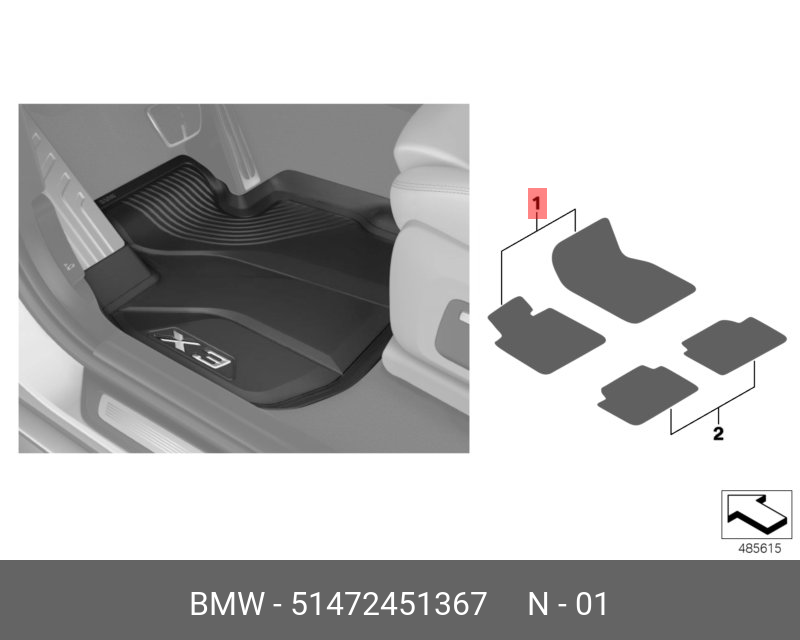 X3

1

2

485615

BMW - 51472451367 N - 01