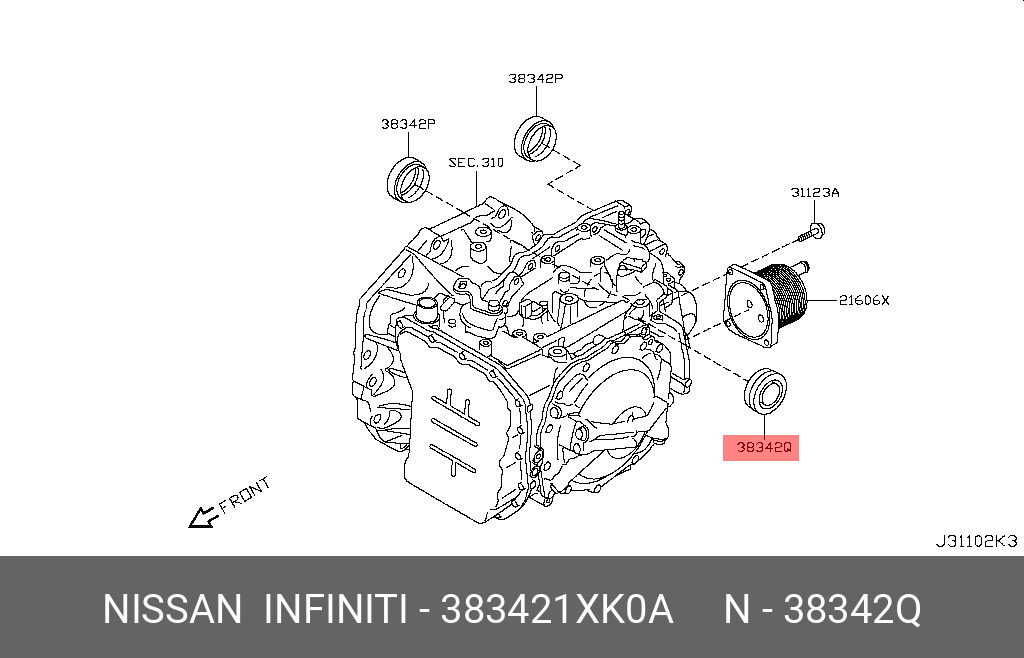 38342P

38342P

SEC.310

31123A

21606X

38342Q

FRONT

J31102K3

NISSAN INFINITI - 383421XK0A N - 38342Q