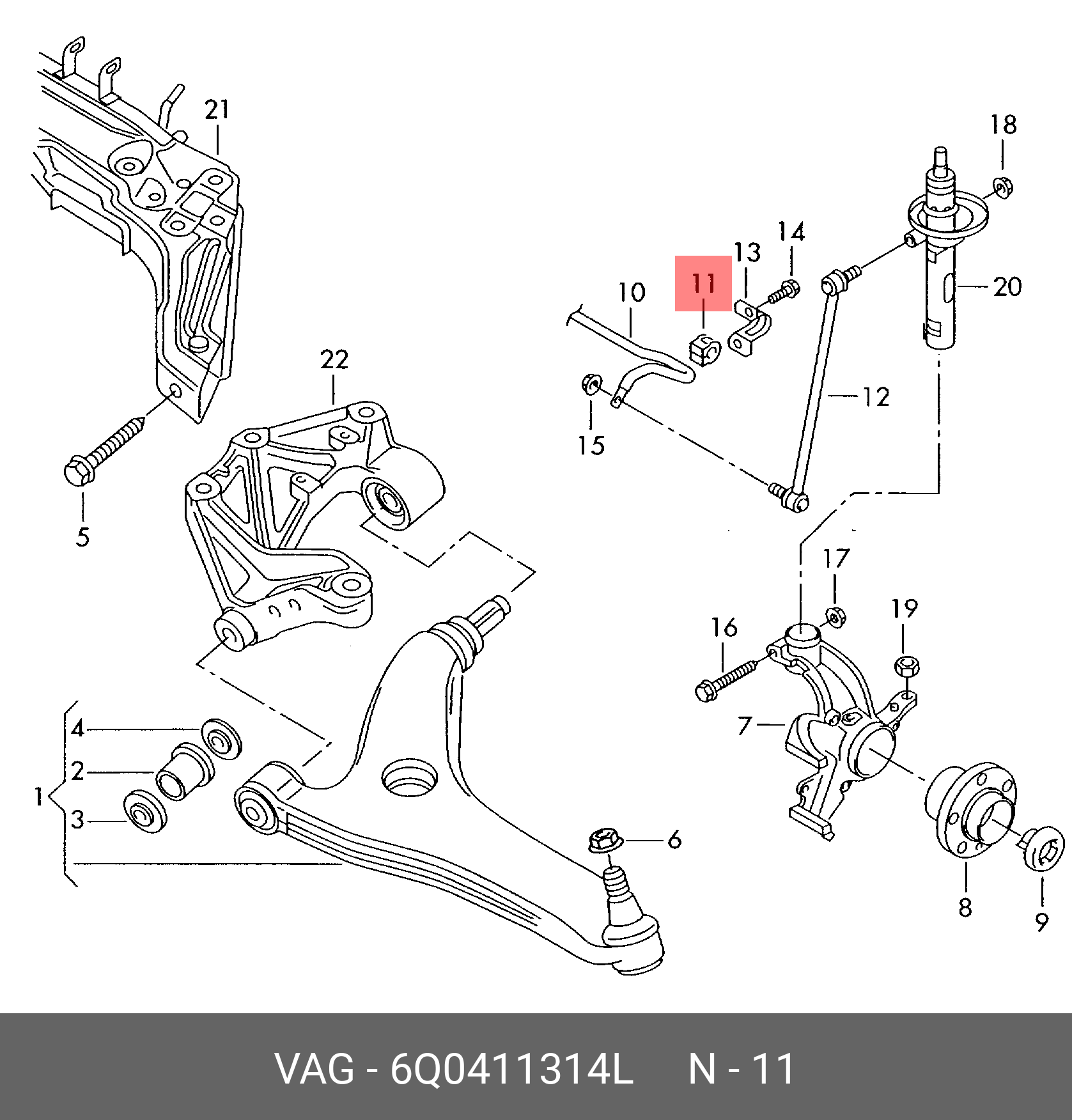 21

18

14

13

11

10

20

22

12

15

5

17

19

16

7

4

2

1

3

6

8

9

VAG - 6Q0411314L N - 11