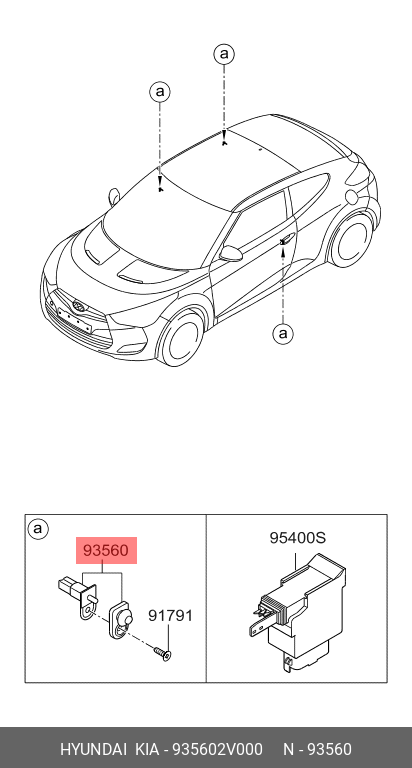 a

a

a

a

93560

91791

95400S

HYUNDAI KIA - 935602V000 N - 93560