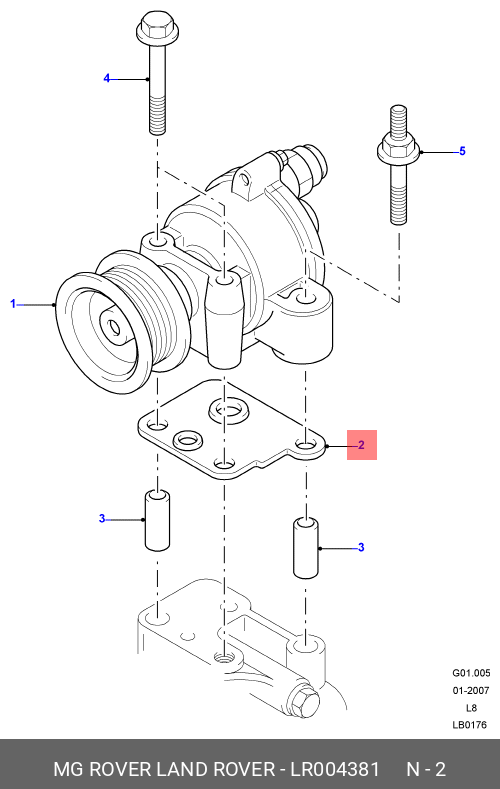 4

5

1

2

3

3

G01.005
01-2007
L8
LB0176

MG ROVER LAND ROVER - LR004381 N - 2