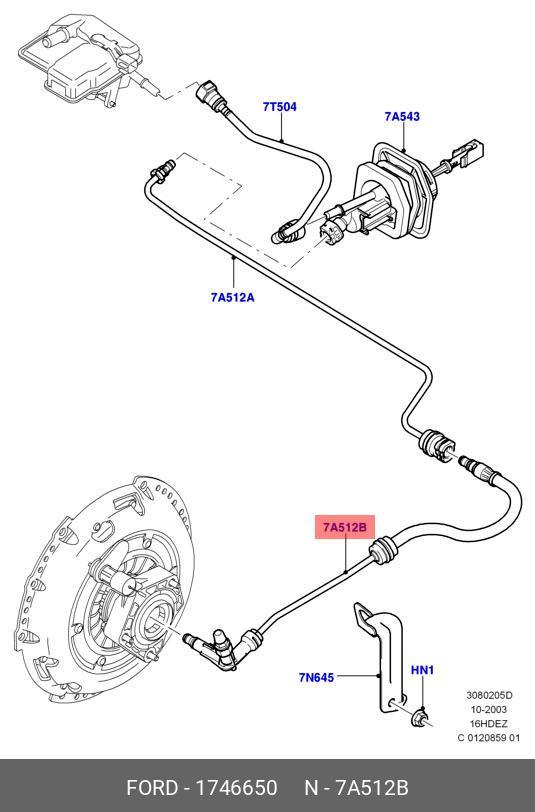 7T504

7A543

7A512A

7A512B

7N645

HN1

3080205D
10-2003
16HDEZ
C 0120859 01

FORD - 1746650 N - 7A512B