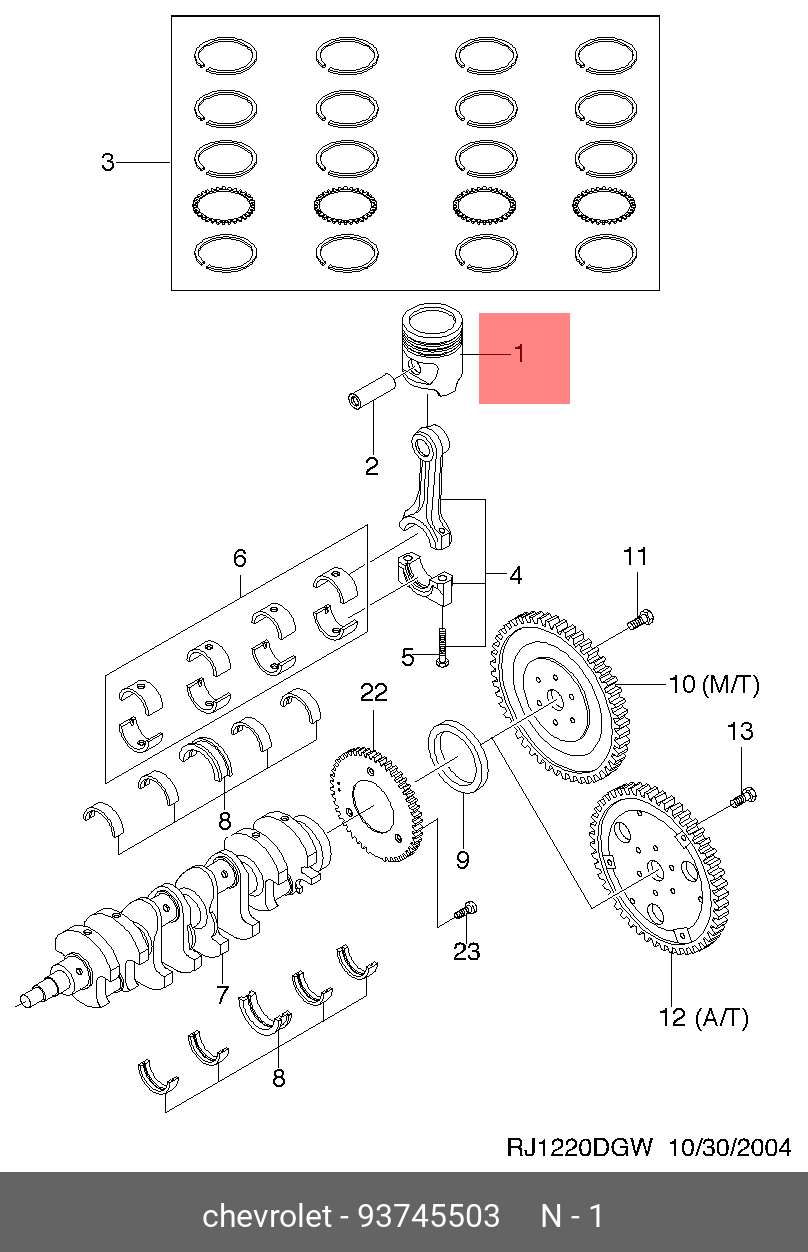 3
1
2
6
4
11
5
10 (M/T)
22
13
8
9
23
7
12 (A/T)
8
RJ1220DGW 10/30/2004
chevrolet - 93745503 N - 1