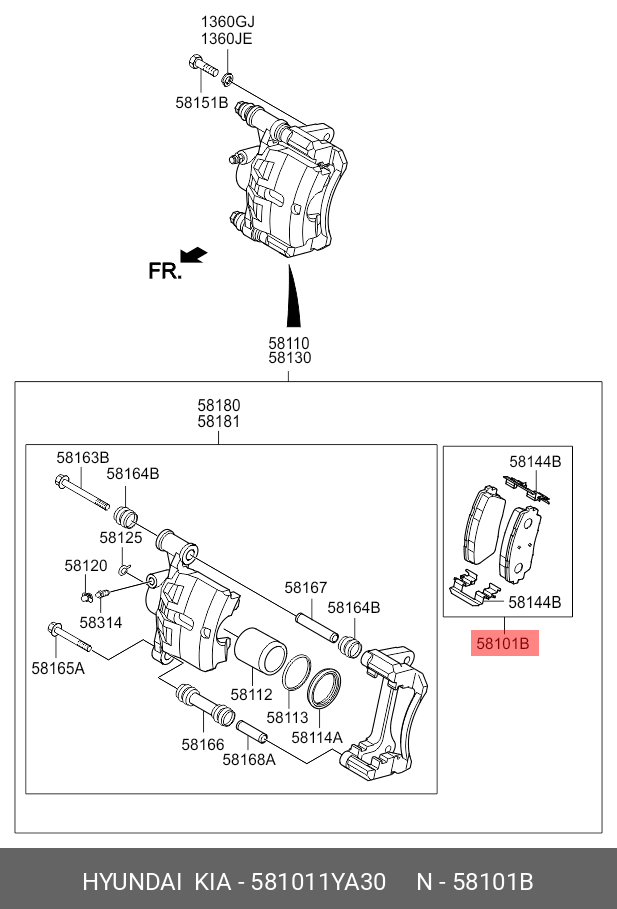 1360GJ
1360JE

58151B

FR.

58110
58130

58180
58181

58163B
58164B
58125
58120
58314
58165A
58167
58164B
58112
58113
58114A
58166
58168A

58144B
58144B

58101B

HYUNDAI KIA - 581011YA30 N - 58101B