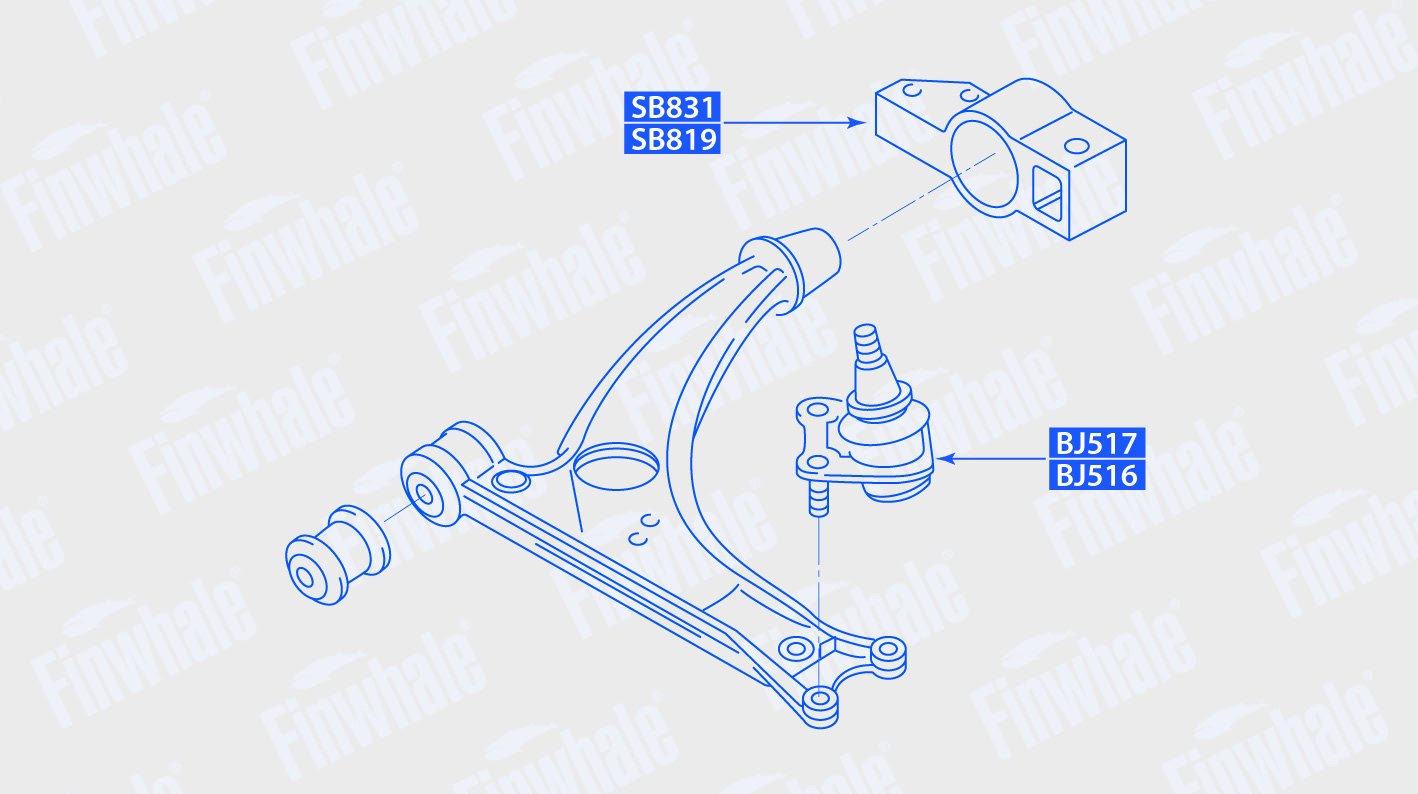 SB831
SB819

BJ517
BJ516

Finwhale