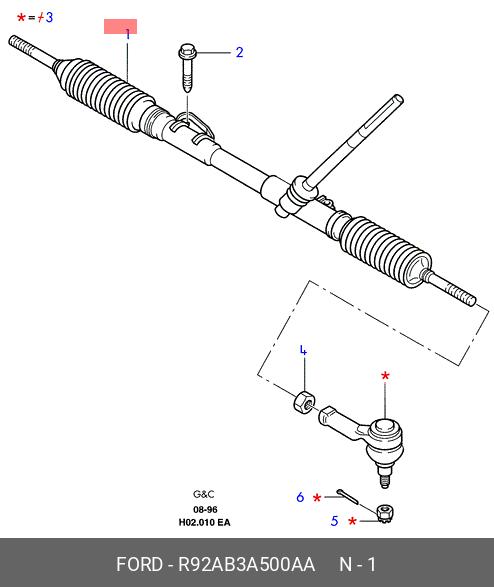 * = 3
1
2
4
*
6 *
5 *
G&C
08-96
H02.010 EA
FORD - R92AB3A500AA N - 1