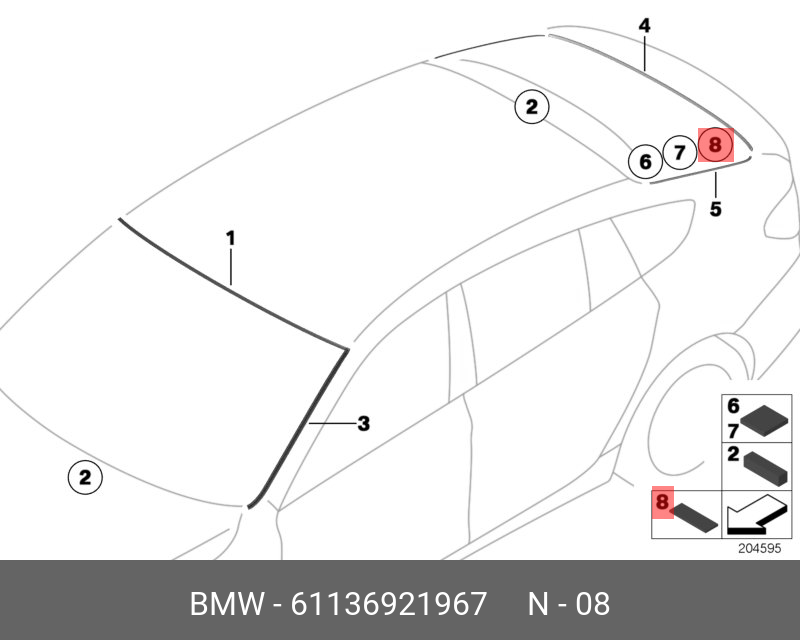 4
2
6
7
8
5
1
3
2
6
7
2
8
204595
BMW - 61136921967 N - 08