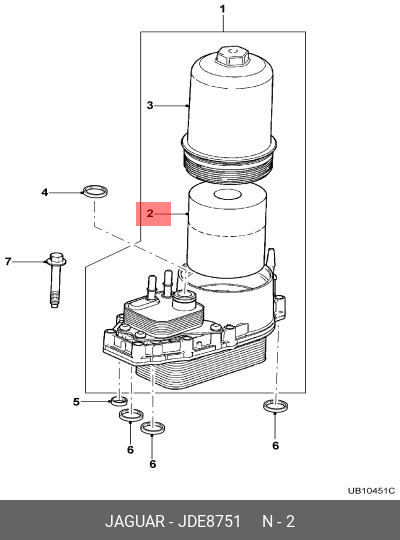 1
3
4
2
7
5
6
6
6
UB10451C
JAGUAR - JDE8751 N - 2