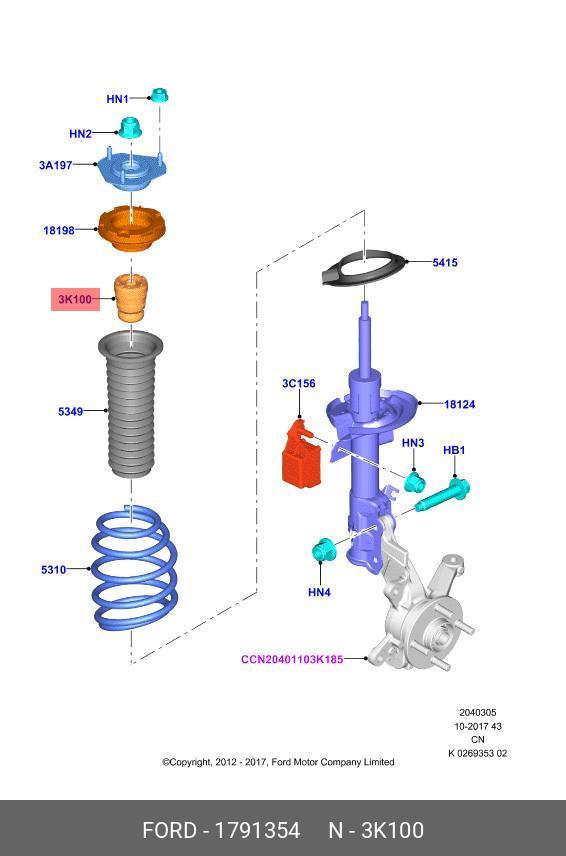 HN1

HN2

3A197

18198

3K100

5349

5310

5415

3C156

18124

HN3

HB1

HN4

CCN20401103K185

2040305
10-2017 43
CN
K 0269353 02

©Copyright, 2012 - 2017, Ford Motor Company Limited

FORD - 1791354 N - 3K100