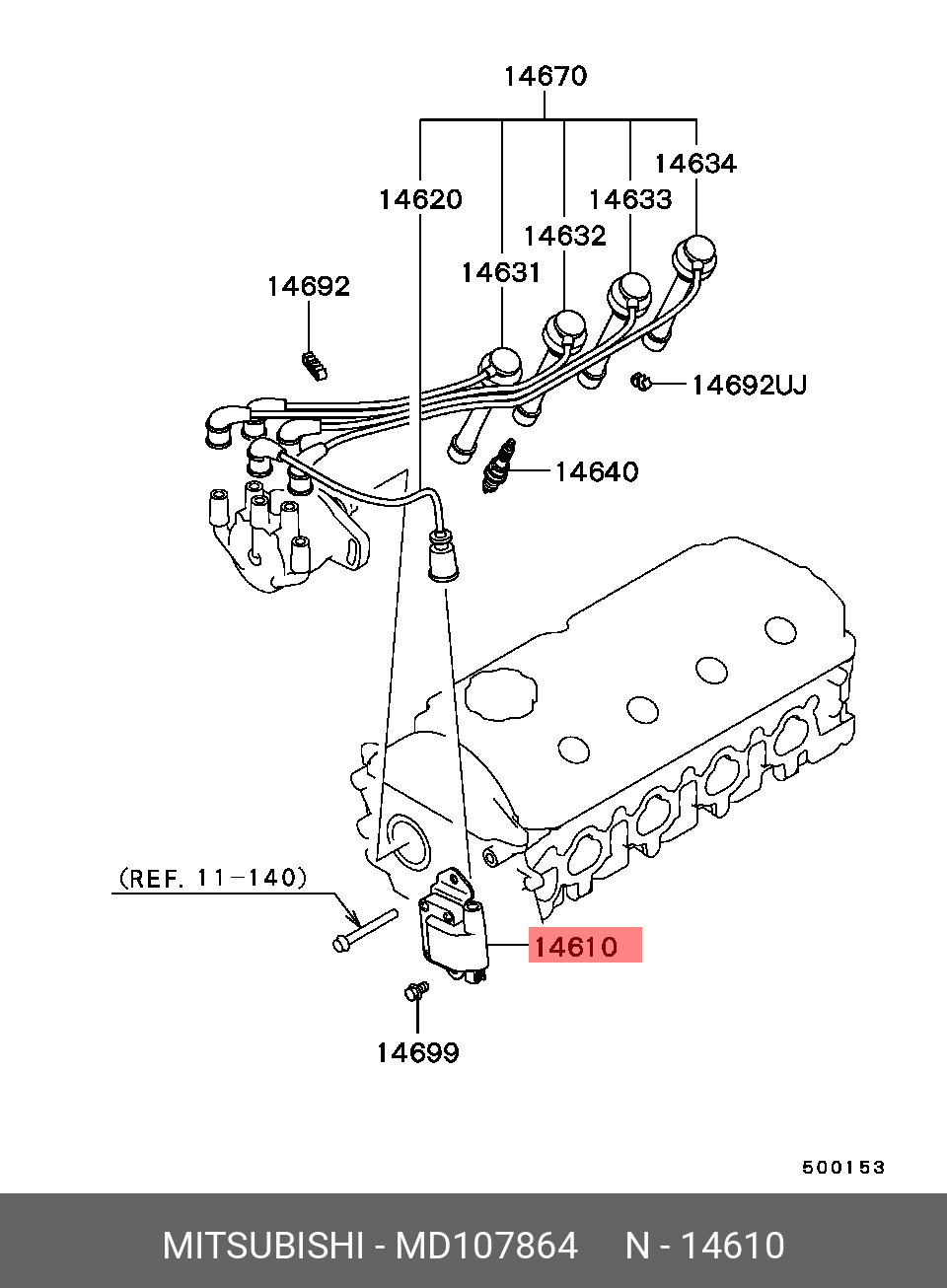 14670

14634

14620

14633

14632

14631

14692

14692UJ

14640

(REF. 11-140)

14610

14699

500153

MITSUBISHI - MD107864 N - 14610