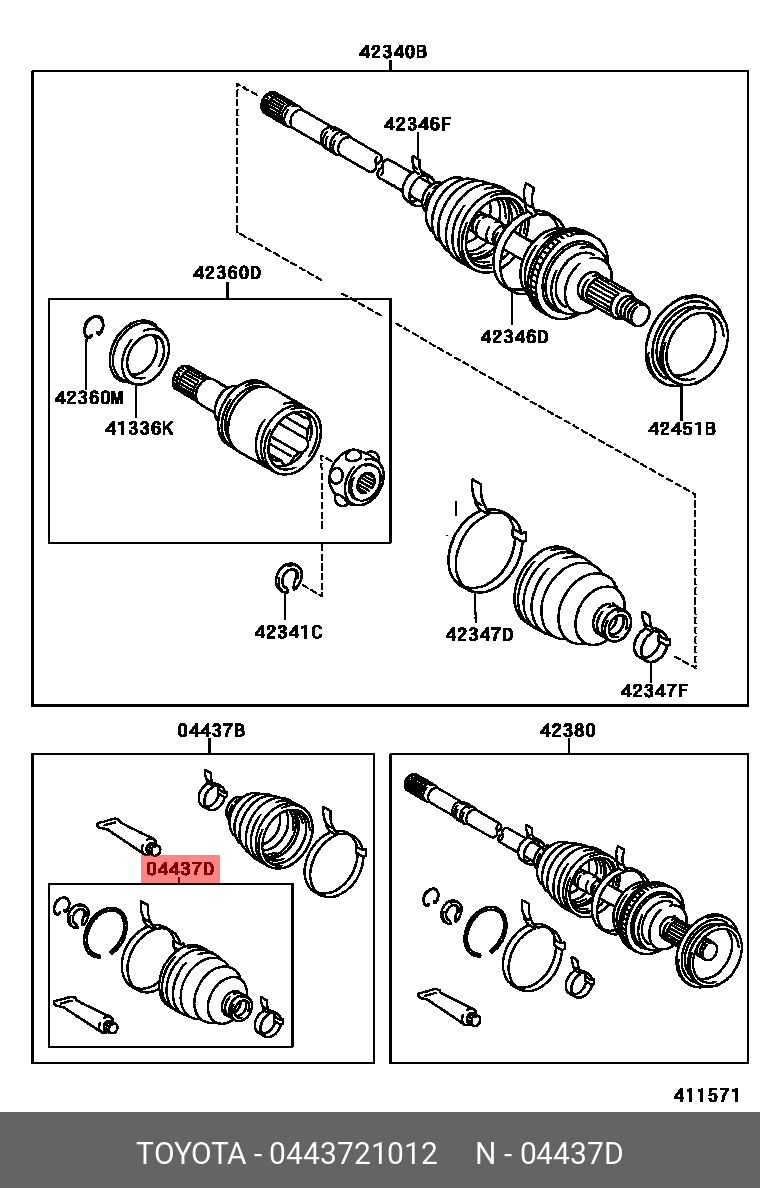 42340B

42346F

42360D

42346D

42360M

41336K

42451B

42341C

42347D

42347F

04437B

42380

04437D

411571

TOYOTA - 0443721012 N - 04437D