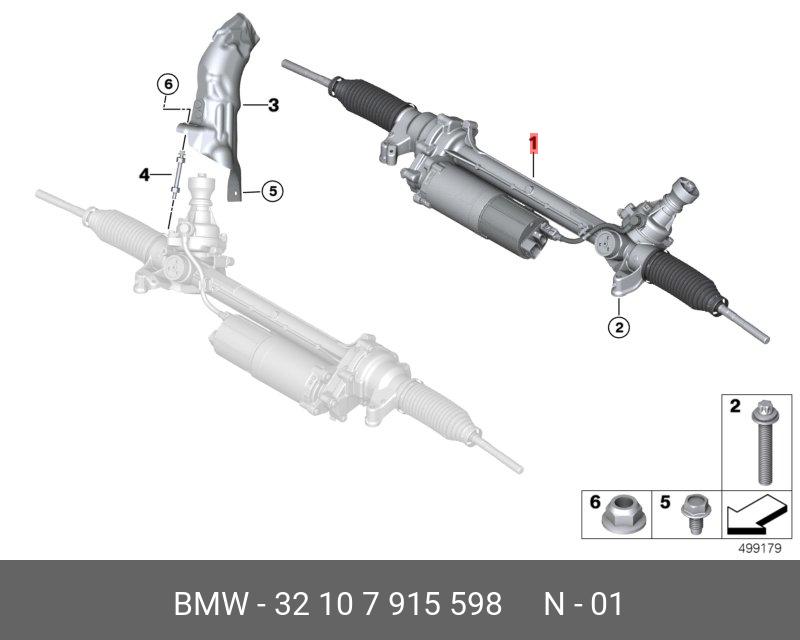 6
3
4
5
1
2
2
6
5
499179
BMW - 32 10 7 915 598 N - 01