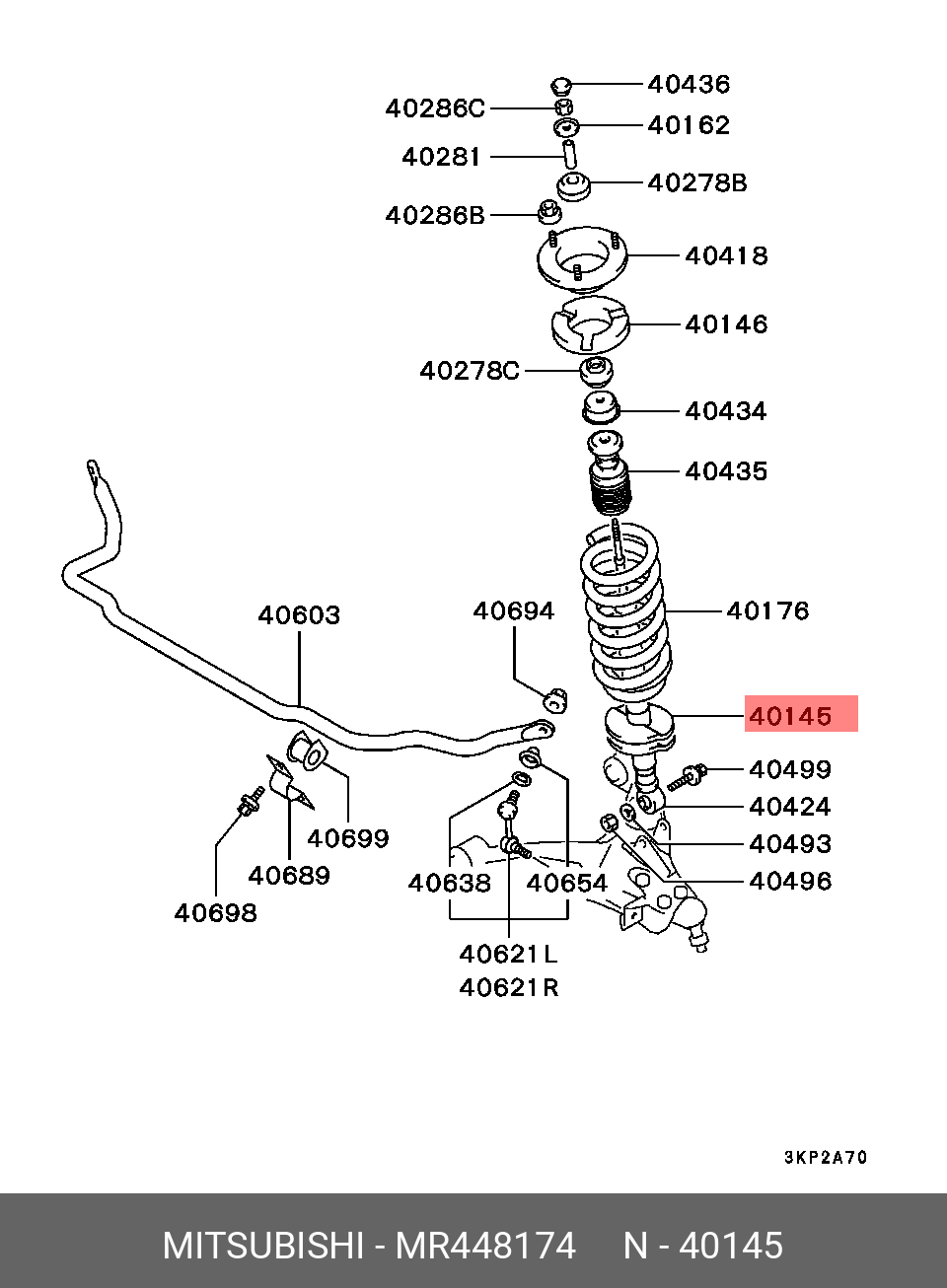 40436
40286C
40162
40281
40278B
40286B
40418
40146
40278C
40434
40435
40603
40694
40176
40145
40499
40424
40493
40496
40699
40689
40698
40638
40654
40621L
40621R

3KP2A70

MITSUBISHI - MR448174 N - 40145