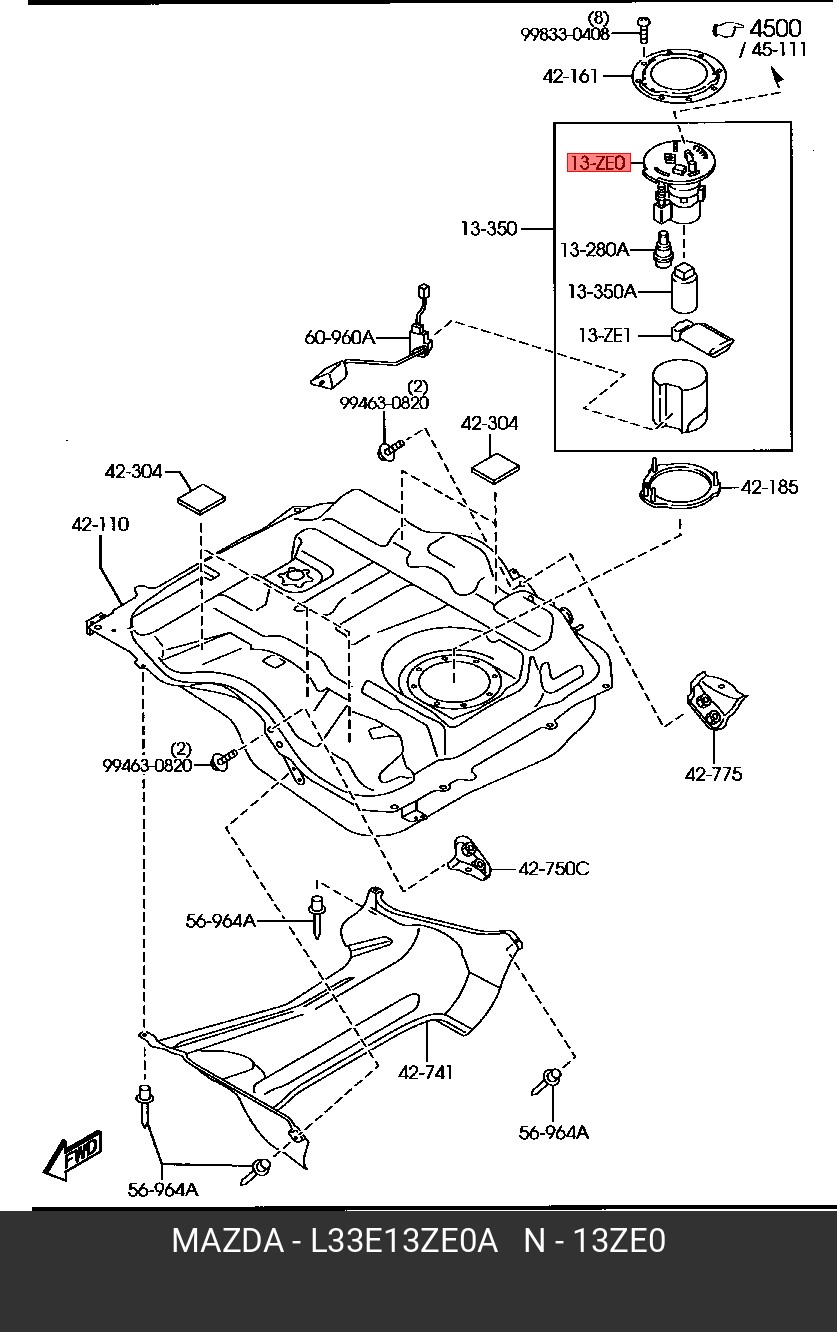 (8)
99833-0408
4500
/ 45-111
42-161
13-ZE0
13-350
13-280A
13-350A
13-ZE1
60-960A
(2)
99463-0820
42-304
42-304
42-185
42-110
(2)
99463-0820
42-775
42-750C
56-964A
42-741
56-964A
FWD
56-964A
MAZDA - L33E13ZE0A N - 13ZE0