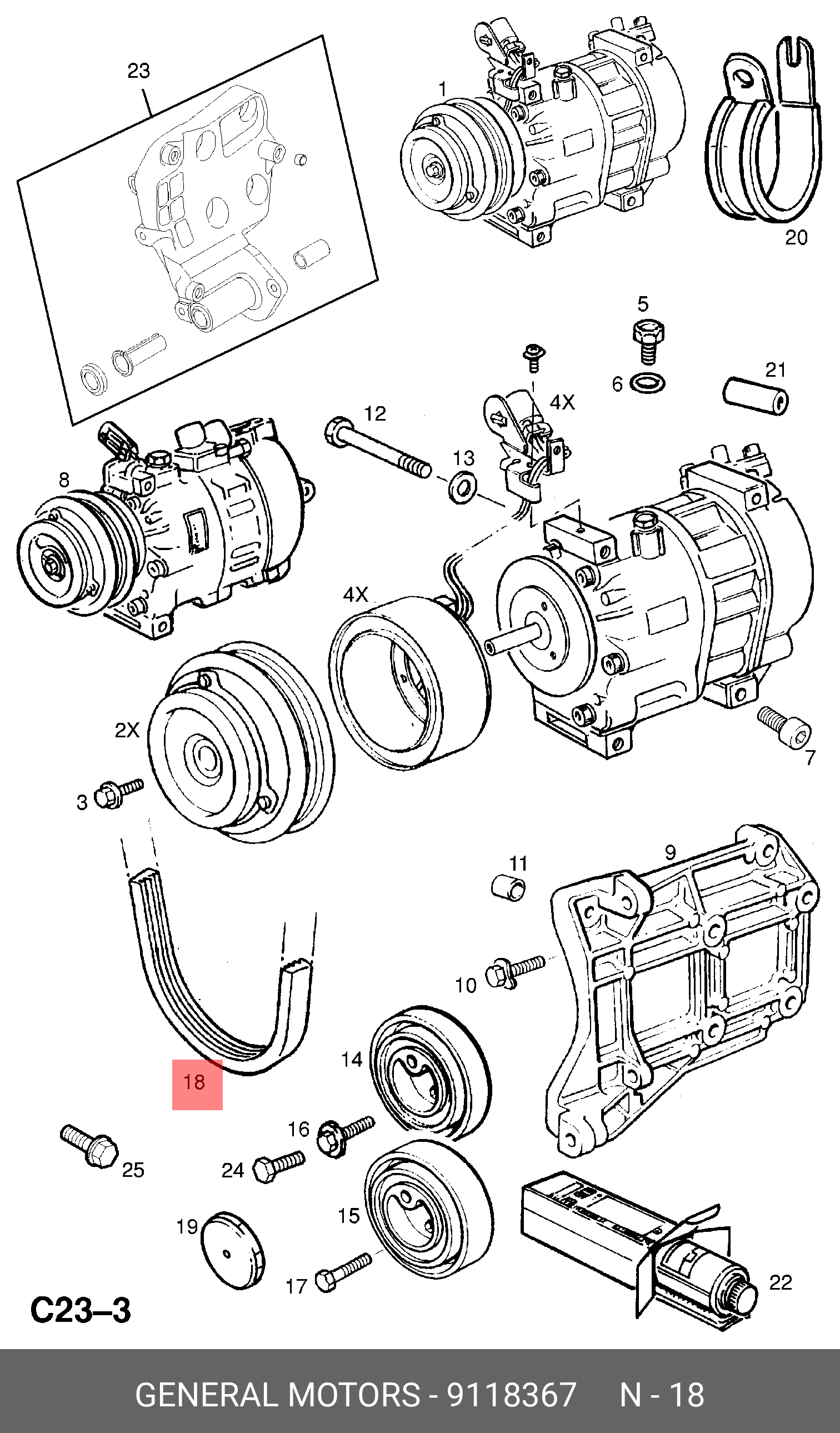 23
1
20
5
6
21
4X
12
13
8
4X
2X
3
7
11
9
10
14
18
16
25
24
15
19
17
22
C23–3
GENERAL MOTORS - 9118367 N - 18