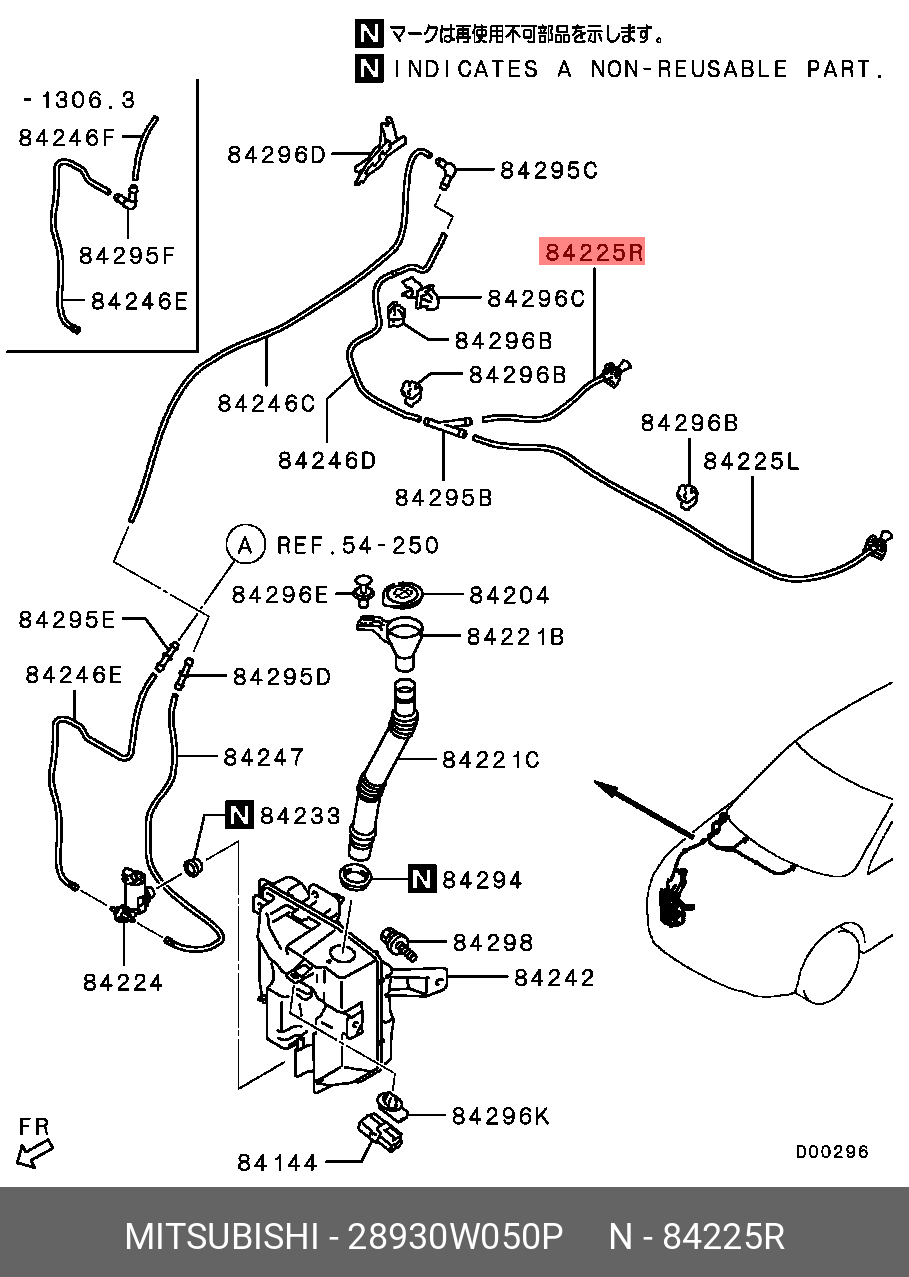 N マークは再使用不可部品を示します。
N INDICATES A NON-REUSABLE PART.

-1306.3
84246F
84295F
84246E

84296D
84295C
84225R
84296C
84296B
84296B
84246C
84246D
84295B
84296B
84225L

A REF.54-250
84296E
84204
84221B
84295E
84246E
84295D
84247
84221C
N 84233
N 84294
84298
84242
84224
84296K
84144
FR
D00296

MITSUBISHI - 28930W050P N - 84225R