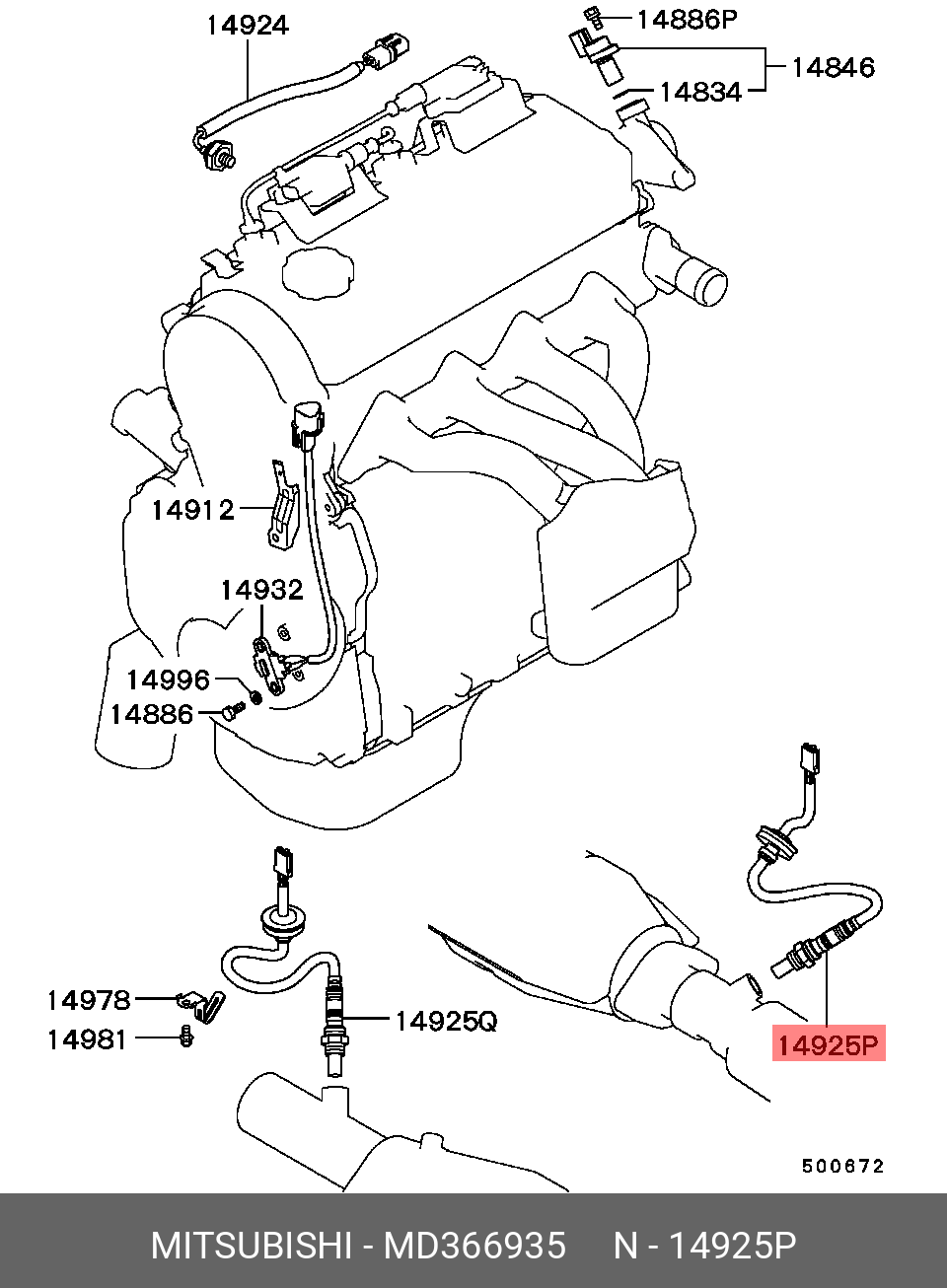 14924

14886P

14846

14834

14912

14932

14996

14886

14978

14981

14925Q

14925P

500672

MITSUBISHI - MD366935 N - 14925P