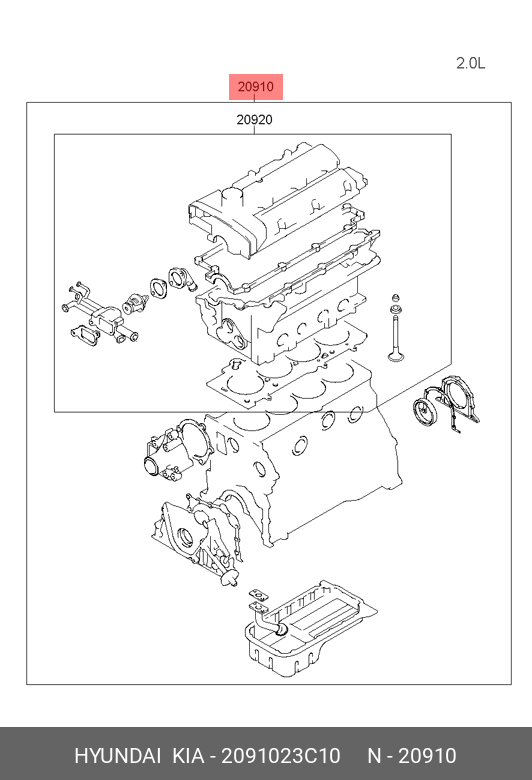 2.0L

20910

20920

HYUNDAI KIA - 2091023C10 N - 20910