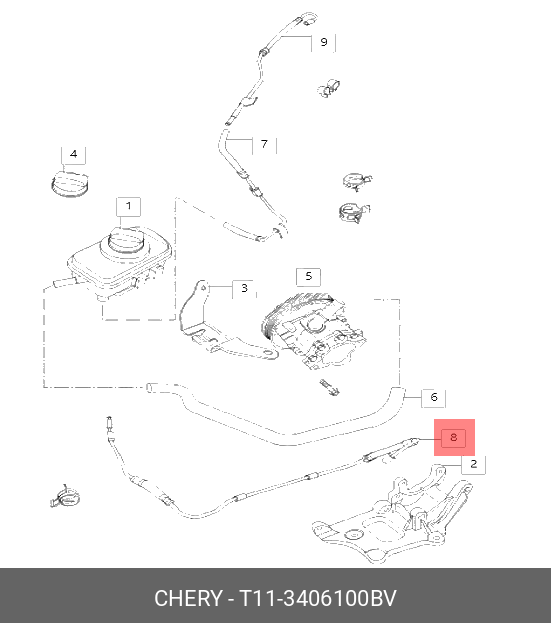 9
7
4
1
3
5
6
8
2
CHERY - T11-3406100BV