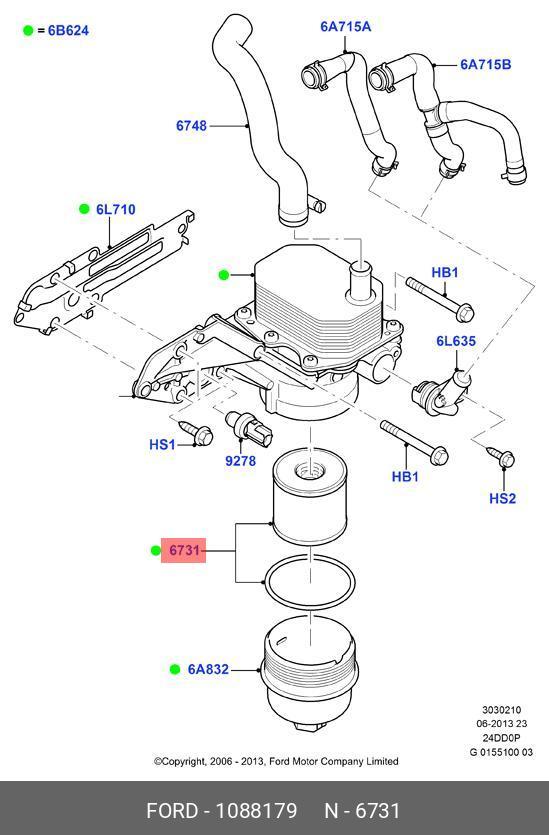 = 6B624

6A715A

6A715B

6748

6L710

HB1

6L635

HS1

9278

HB1

HS2

6731

6A832

3030210
06-2013 23
24DD0P
G 0155100 03

©Copyright, 2006 - 2013, Ford Motor Company Limited

FORD - 1088179 N - 6731