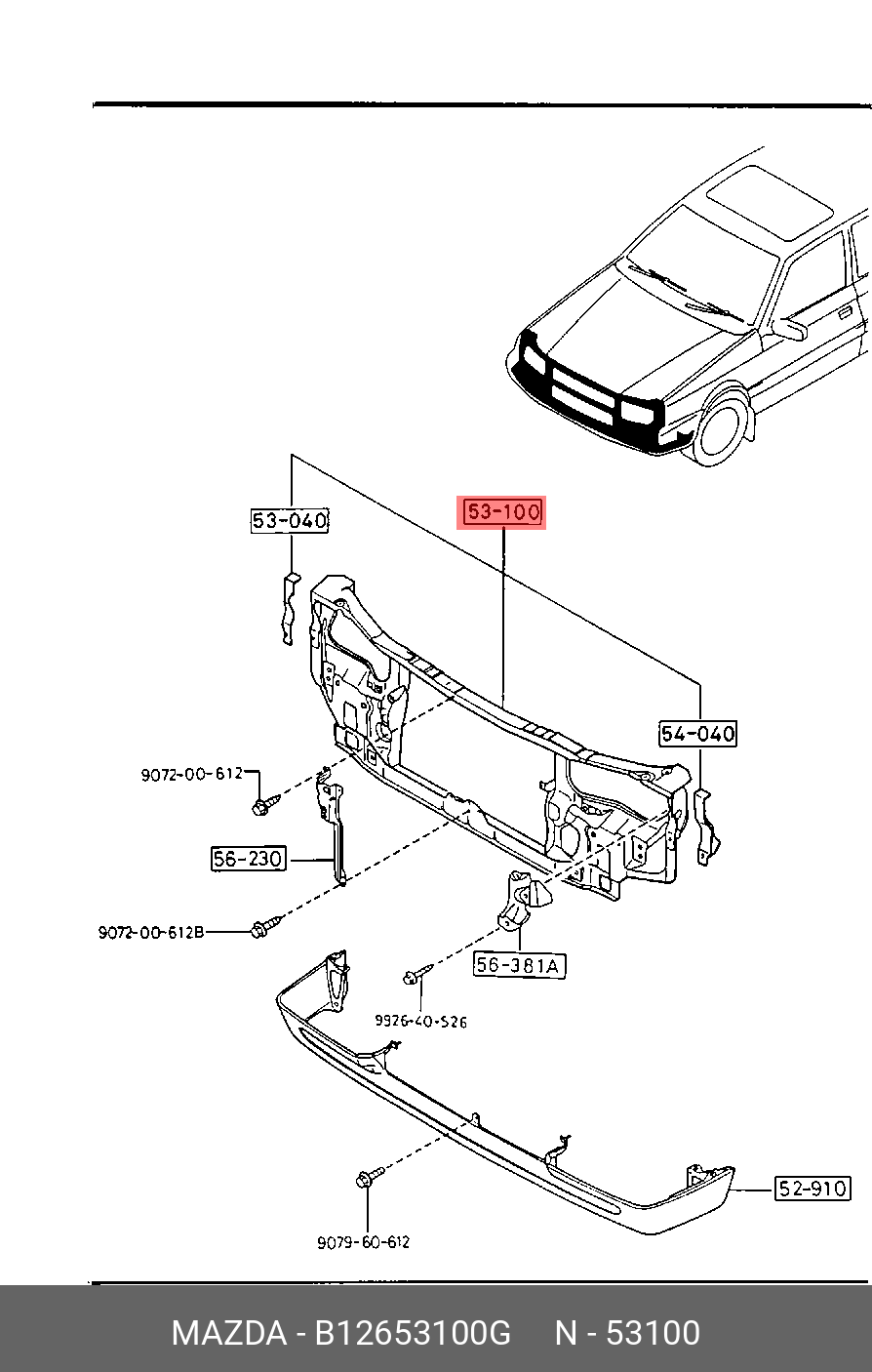 53-040

53-100

54-040

9072-00-612

56-230

9072-00-612B

56-381A

9926-40-526

52-910

9079-60-612

MAZDA - B12653100G N - 53100