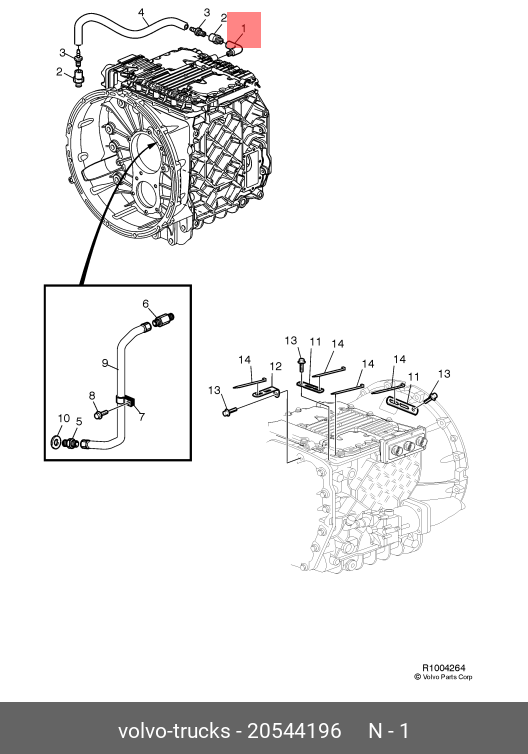 4
3
2
1
3
2

6
9
8
7
10
5

13
11
14
14
12
14
14
11
13
13

R1004264
© Volvo Parts Corp

volvo-trucks - 20544196 N - 1