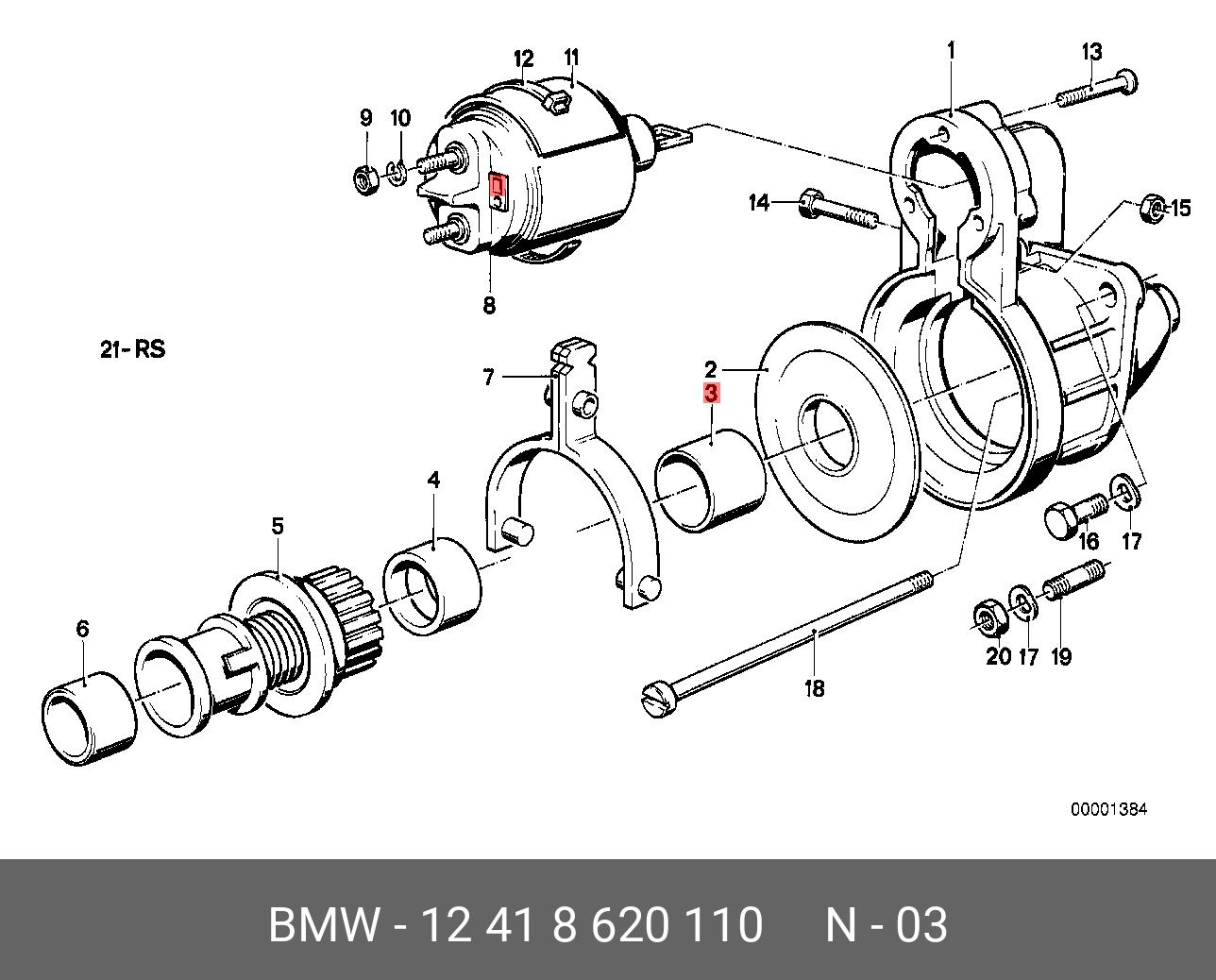 12
11
1
13
9
10
14
15
8
21- RS
7
2
3
4
5
16
17
6
20
17
19
18
00001384

BMW - 12 41 8 620 110 N - 03