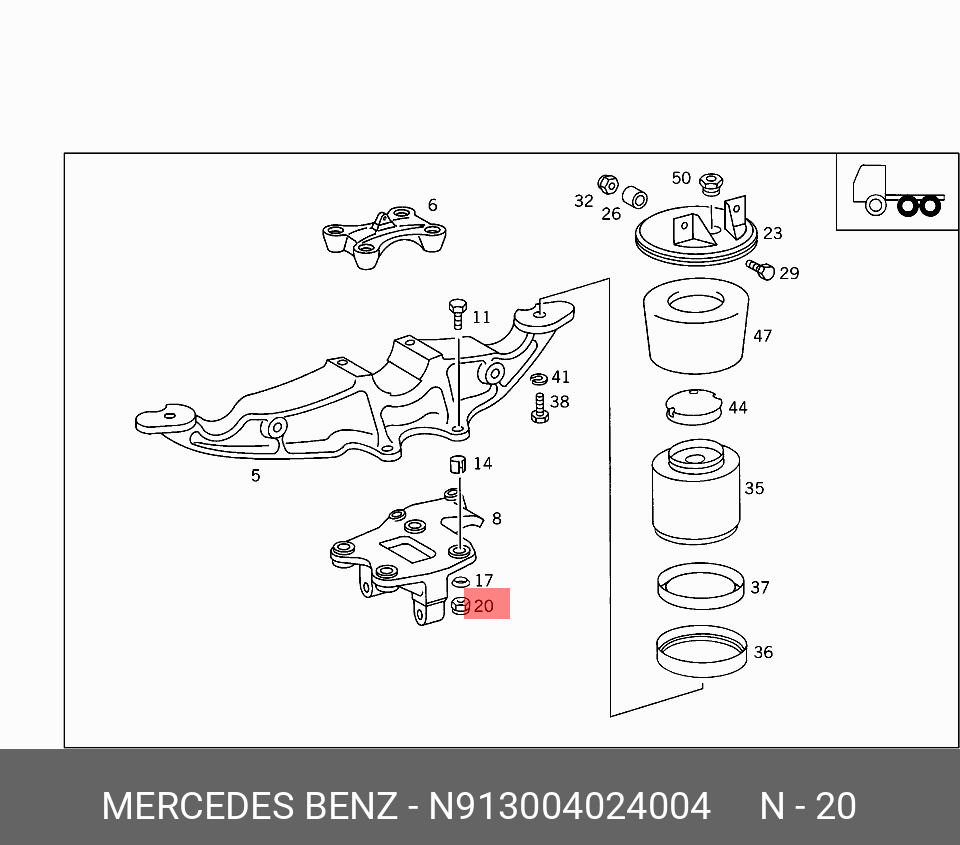 6
32
26
50
23
29
11
47
41
38
44
5
14
35
8
17
20
37
36

MERCEDES BENZ - N913004024004     N - 20