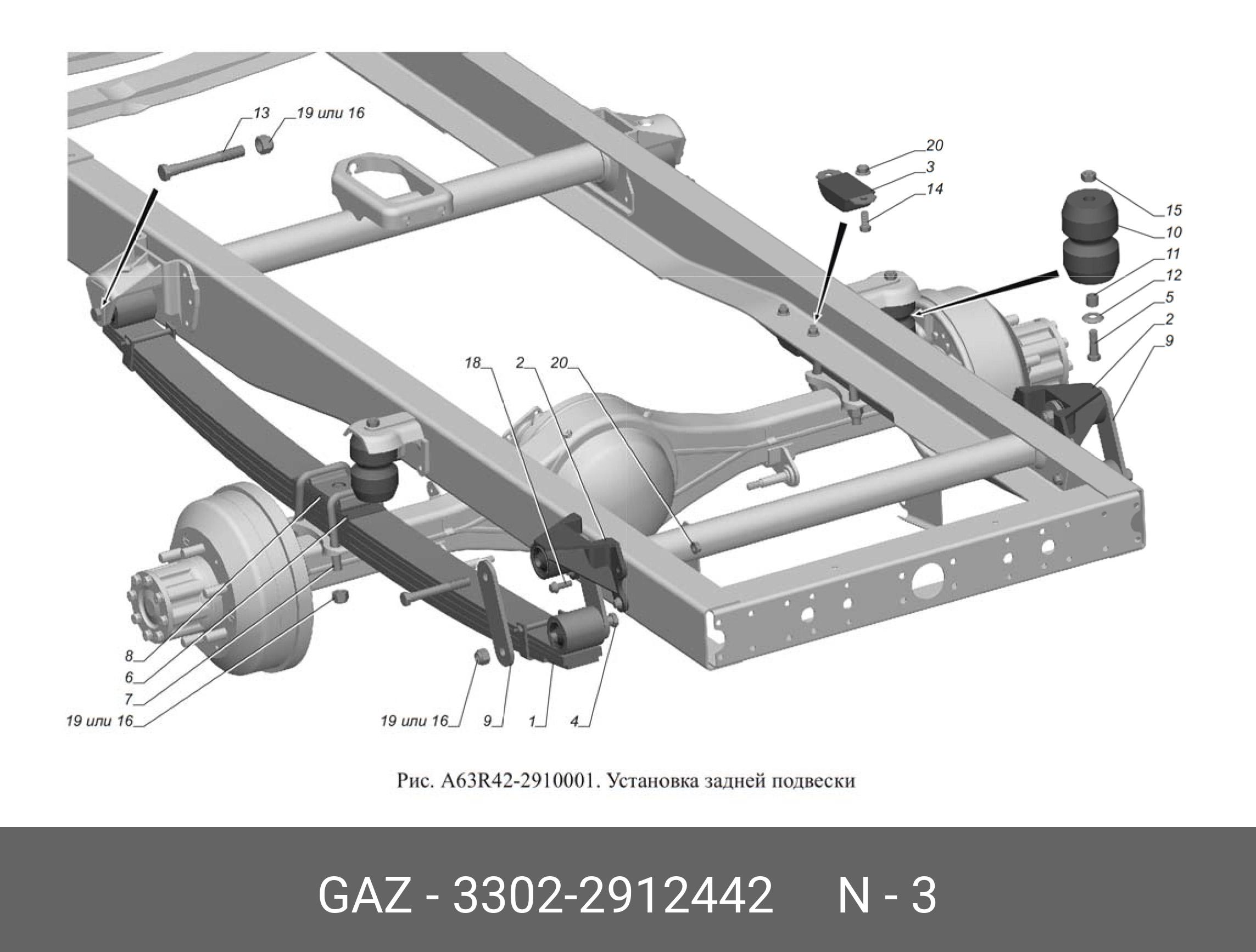 13
19 или 16
20
3
14
15
10
11
12
5
2
9
18
2
20
8
6
7
19 или 16
19 или 16
9
1
4

Рис. A63R42-2910001. Установка задней подвески

GAZ - 3302-2912442 N - 3