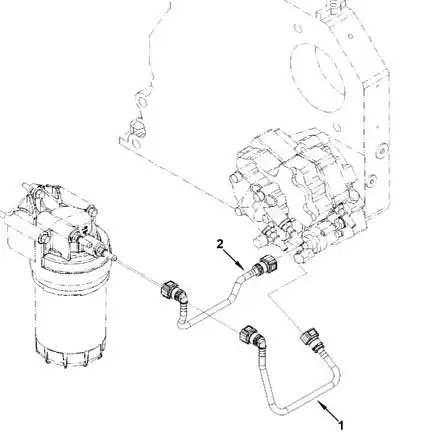 2

1