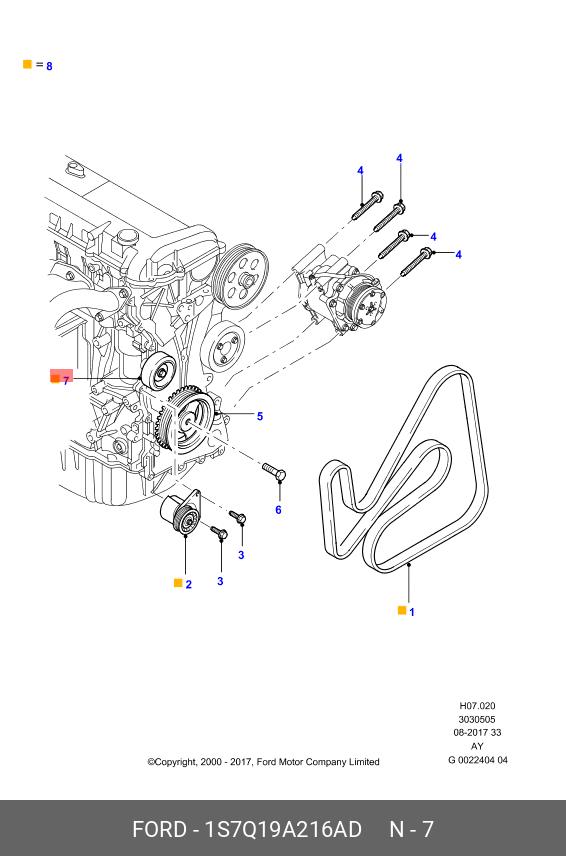 = 8

4
4
4
4
7
5
6
3
3
2
1

H07.020
3030505
08-2017 33
AY
G 0022404 04

©Copyright, 2000 - 2017, Ford Motor Company Limited

FORD - 1S7Q19A216AD N - 7