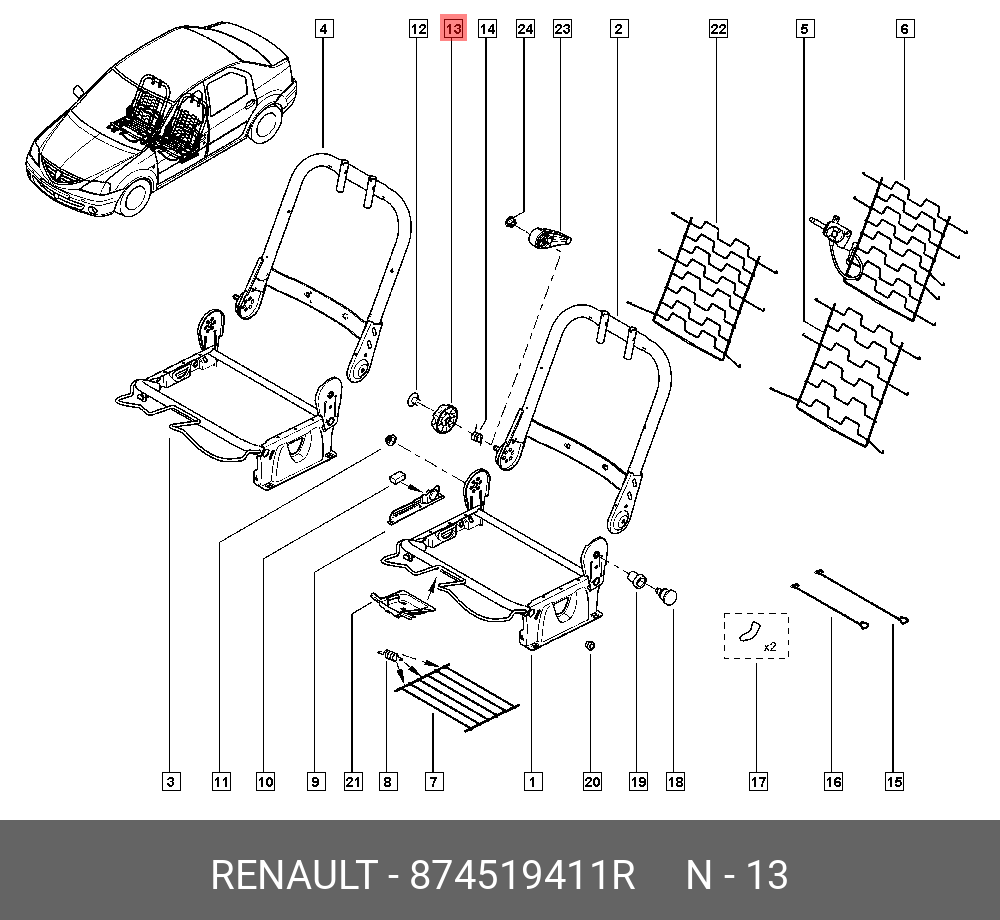 4
12
13
14
24
23
2
22
5
6

x2

3
11
10
9
21
8
7
1
20
19
18
17
16
15

RENAULT - 874519411R N - 13