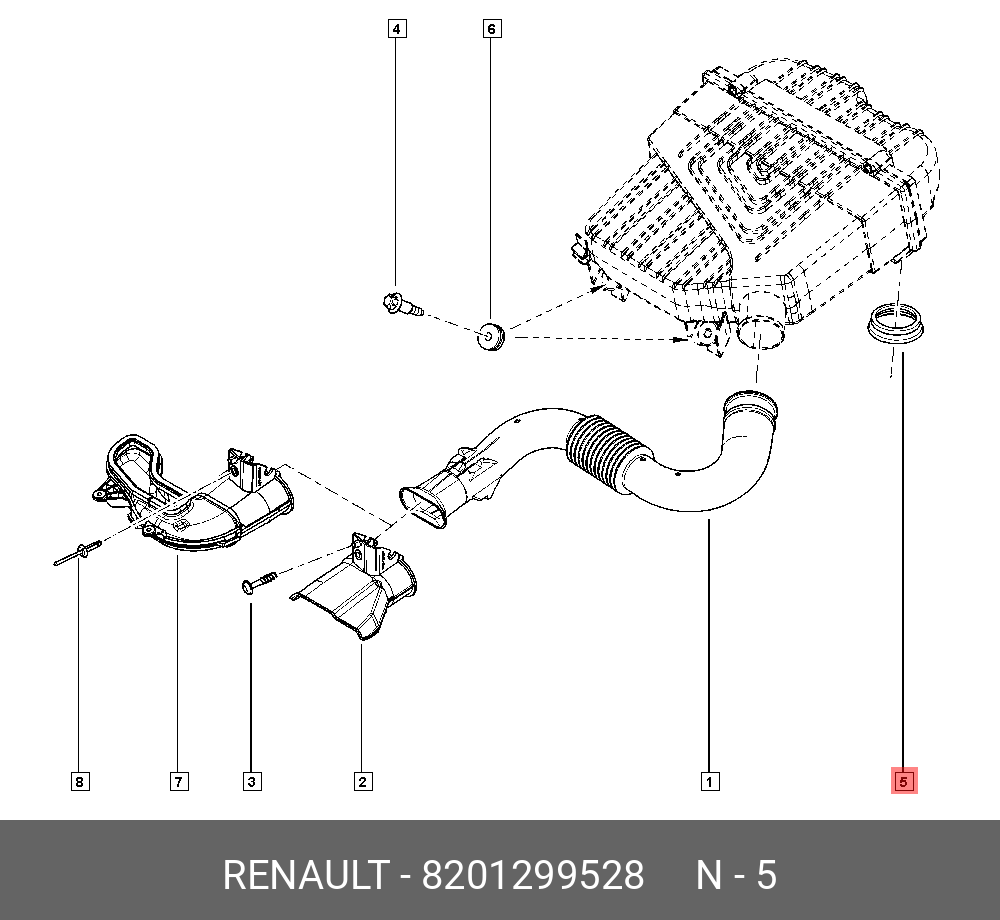 4
6
8
7
3
2
1
5
RENAULT - 8201299528 N - 5