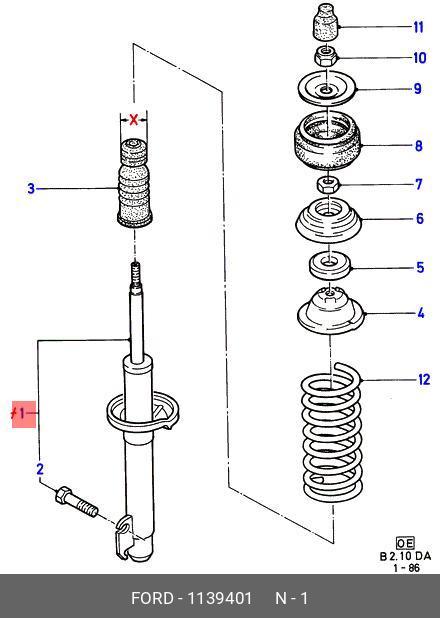 11
10
9
X
8
3
7
6
5
4
12
≠1
2
OE
B 2.10 DA
1 - 86
FORD - 1139401 N - 1