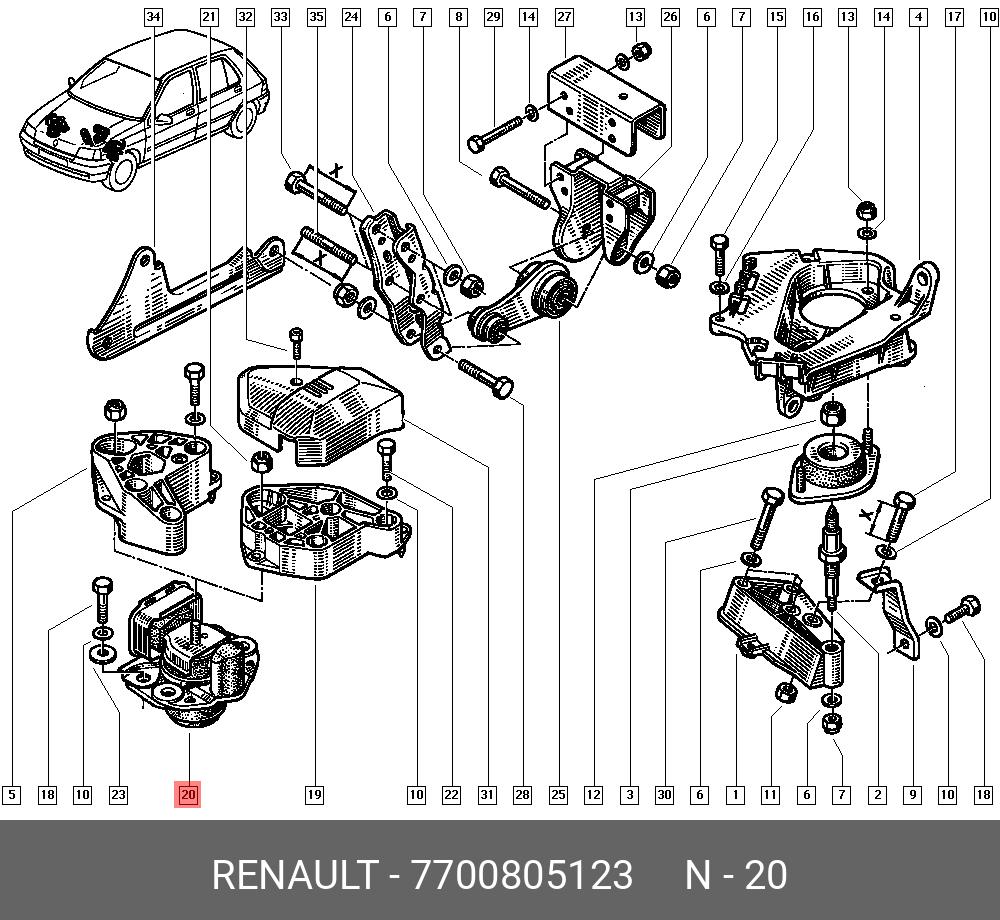 34 21 32 33 35 24 6 7 8 29 14 27 13 26 6 7 15 16 13 14 4 17 10

X

X

X

5 18 10 23 20 19 10 22 31 28 25 12 3 30 6 1 11 6 7 2 9 10 18

RENAULT - 7700805123 N - 20