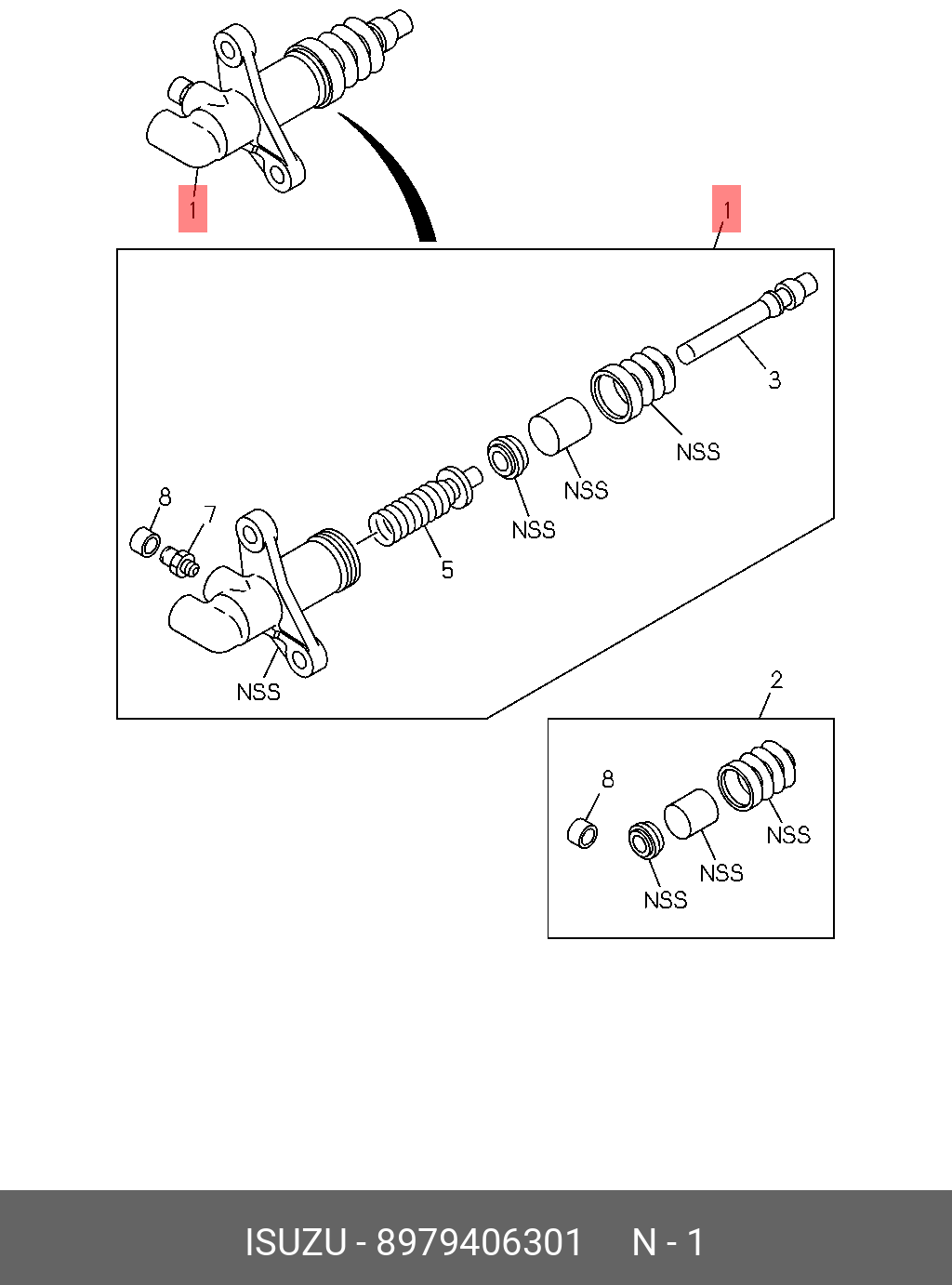 1

1

3

NSS

NSS

NSS

8

7

5

NSS

2

8

NSS

NSS

NSS

ISUZU - 8979406301 N - 1