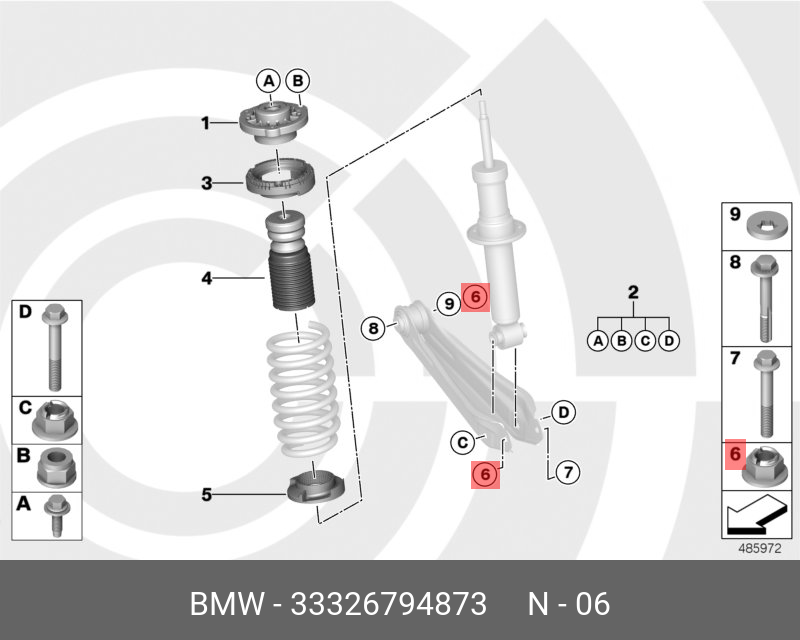 A B
1
3
4
5
D
C
B
A
9 6
8
C
6
D
7
2
A B C D
9
8
7
6
485972

BMW - 33326794873 N - 06