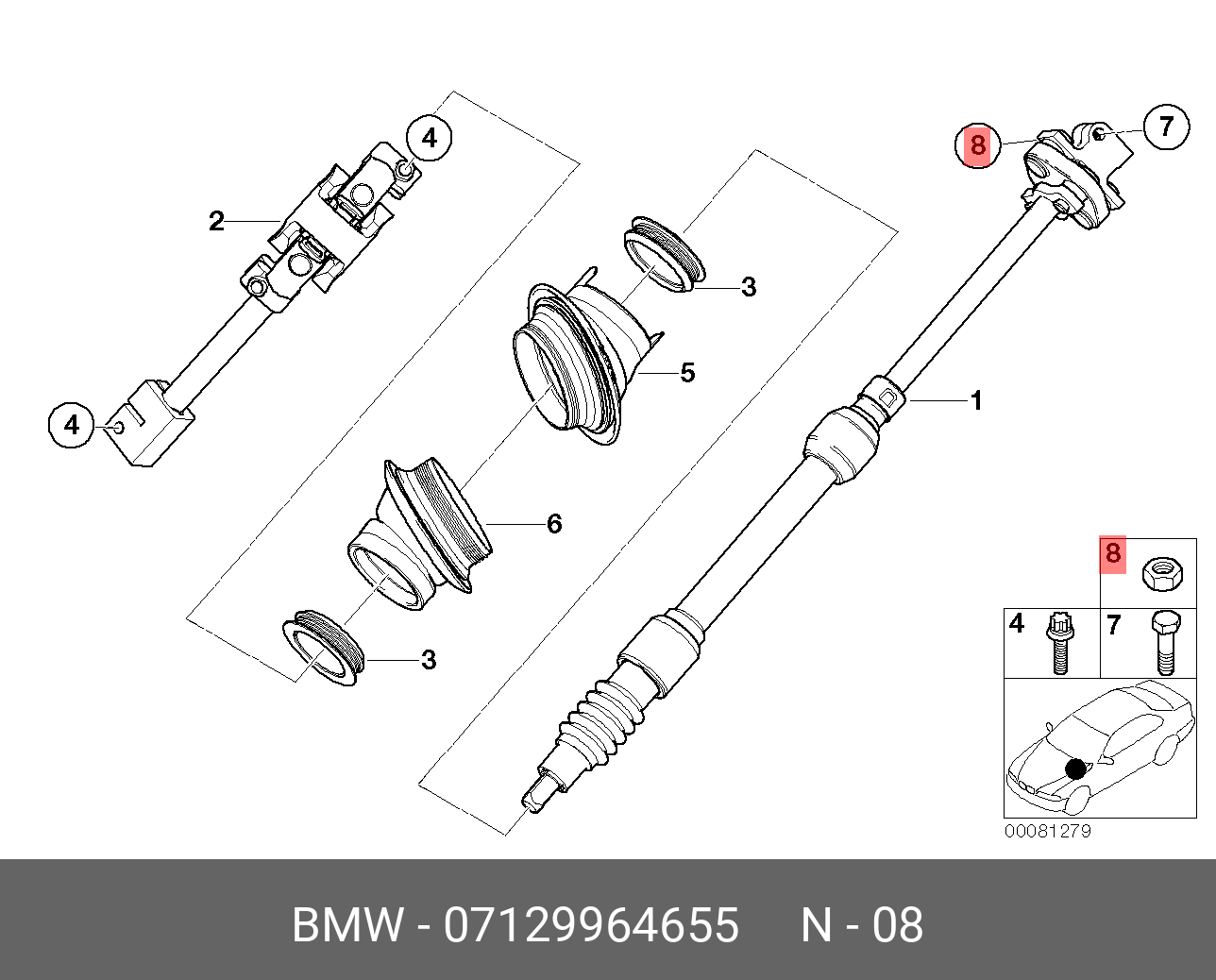 4
2
4
3
5
6
3
8
7
1
8
4
7
00081279
BMW - 07129964655 N - 08